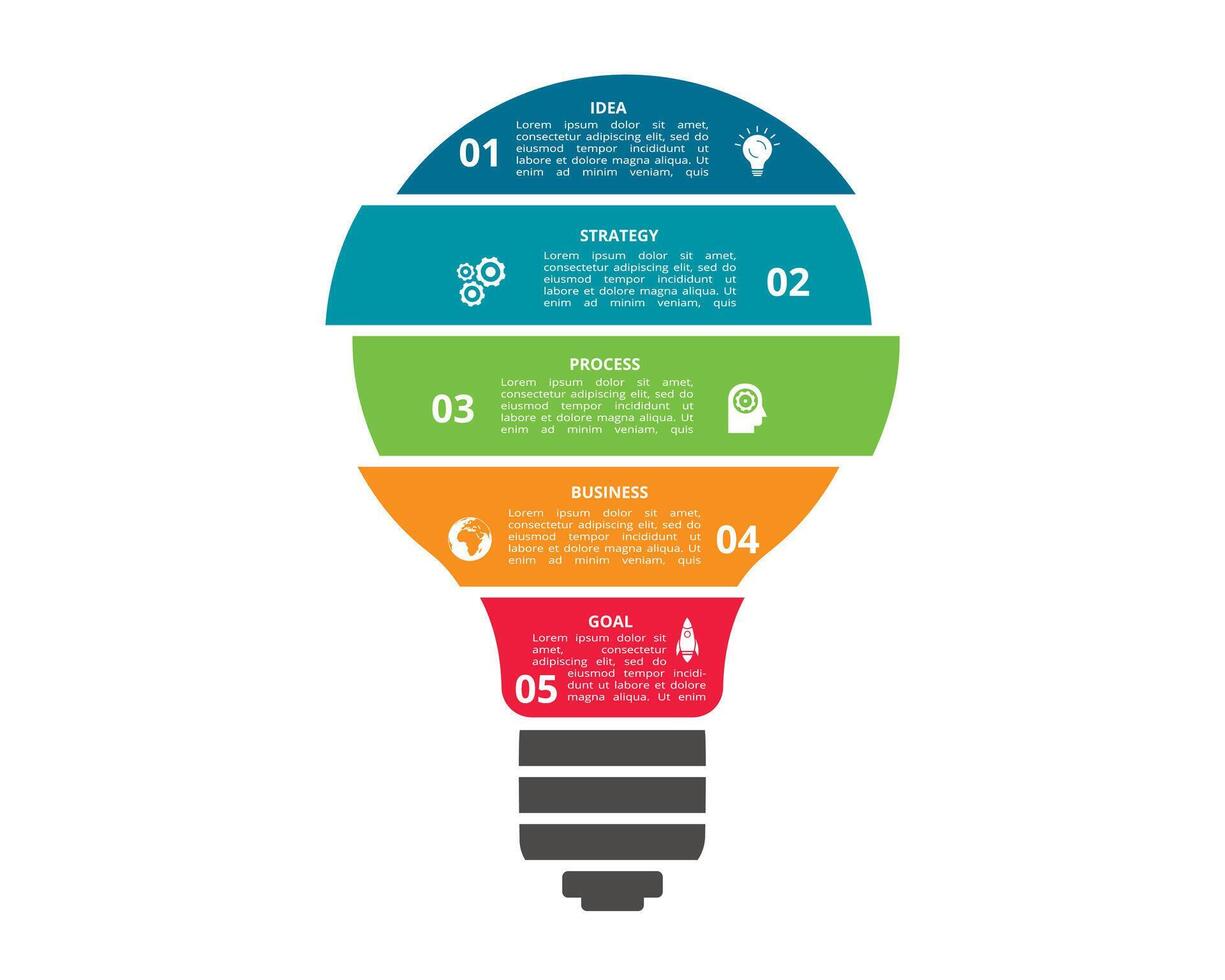 IDEA
01
Lorem ipsum dolor sit amet, consectetur adipiscing elit, sed do eiusmod tempor incididunt ut labore et dolore magna aliqua. Ut enim ad minim veniam, quis

STRATEGY
Lorem ipsum dolor sit amet, consectetur adipiscing elit, sed do eiusmod tempor incididunt ut labore et dolore magna aliqua. Ut enim ad minim veniam, quis
02

PROCESS
03
Lorem ipsum dolor sit amet, consectetur adipiscing elit, sed do eiusmod tempor incididunt ut labore et dolore magna aliqua. Ut enim ad minim veniam, quis

BUSINESS
Lorem ipsum dolor sit amet, consectetur adipiscing elit, sed do eiusmod tempor incididunt ut labore et dolore magna aliqua. Ut enim ad minim veniam, quis
04

GOAL
Lorem ipsum dolor sit amet, consectetur adipiscing elit, sed do eiusmod tempor incididunt ut labore et dolore magna aliqua. Ut enim
05