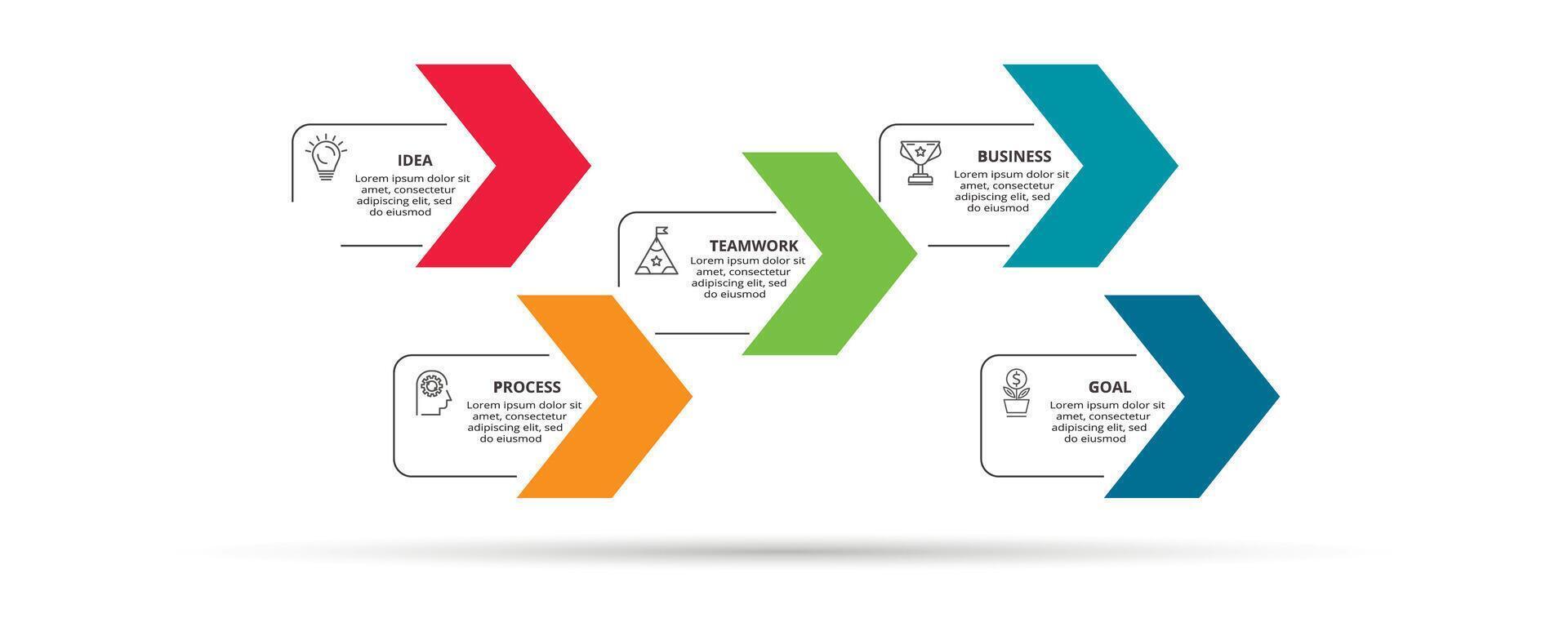 IDEA
Lorem ipsum dolor sit amet, consectetur adipiscing elit, sed do eiusmod

PROCESS
Lorem ipsum dolor sit amet, consectetur adipiscing elit, sed do eiusmod

TEAMWORK
Lorem ipsum dolor sit amet, consectetur adipiscing elit, sed do eiusmod

BUSINESS
Lorem ipsum dolor sit amet, consectetur adipiscing elit, sed do eiusmod

GOAL
Lorem ipsum dolor sit amet, consectetur adipiscing elit, sed do eiusmod