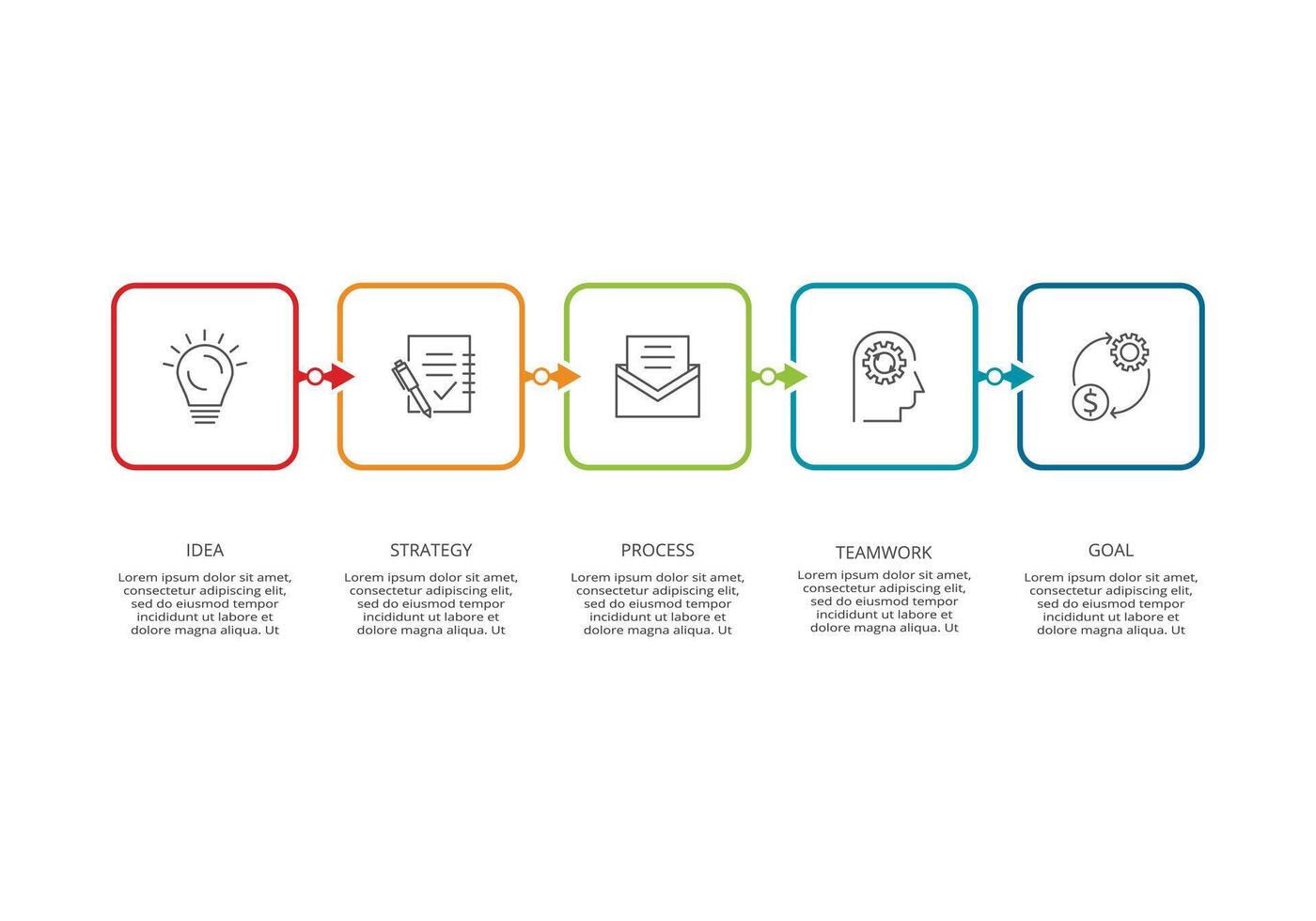 IDEA

Lorem ipsum dolor sit amet, consectetur adipiscing elit, sed do eiusmod tempor incididunt ut labore et dolore magna aliqua. Ut

STRATEGY

Lorem ipsum dolor sit amet, consectetur adipiscing elit, sed do eiusmod tempor incididunt ut labore et dolore magna aliqua. Ut

PROCESS

Lorem ipsum dolor sit amet, consectetur adipiscing elit, sed do eiusmod tempor incididunt ut labore et dolore magna aliqua. Ut

TEAMWORK

Lorem ipsum dolor sit amet, consectetur adipiscing elit, sed do eiusmod tempor incididunt ut labore et dolore magna aliqua. Ut

GOAL

Lorem ipsum dolor sit amet, consectetur adipiscing elit, sed do eiusmod tempor incididunt ut labore et dolore magna aliqua. Ut