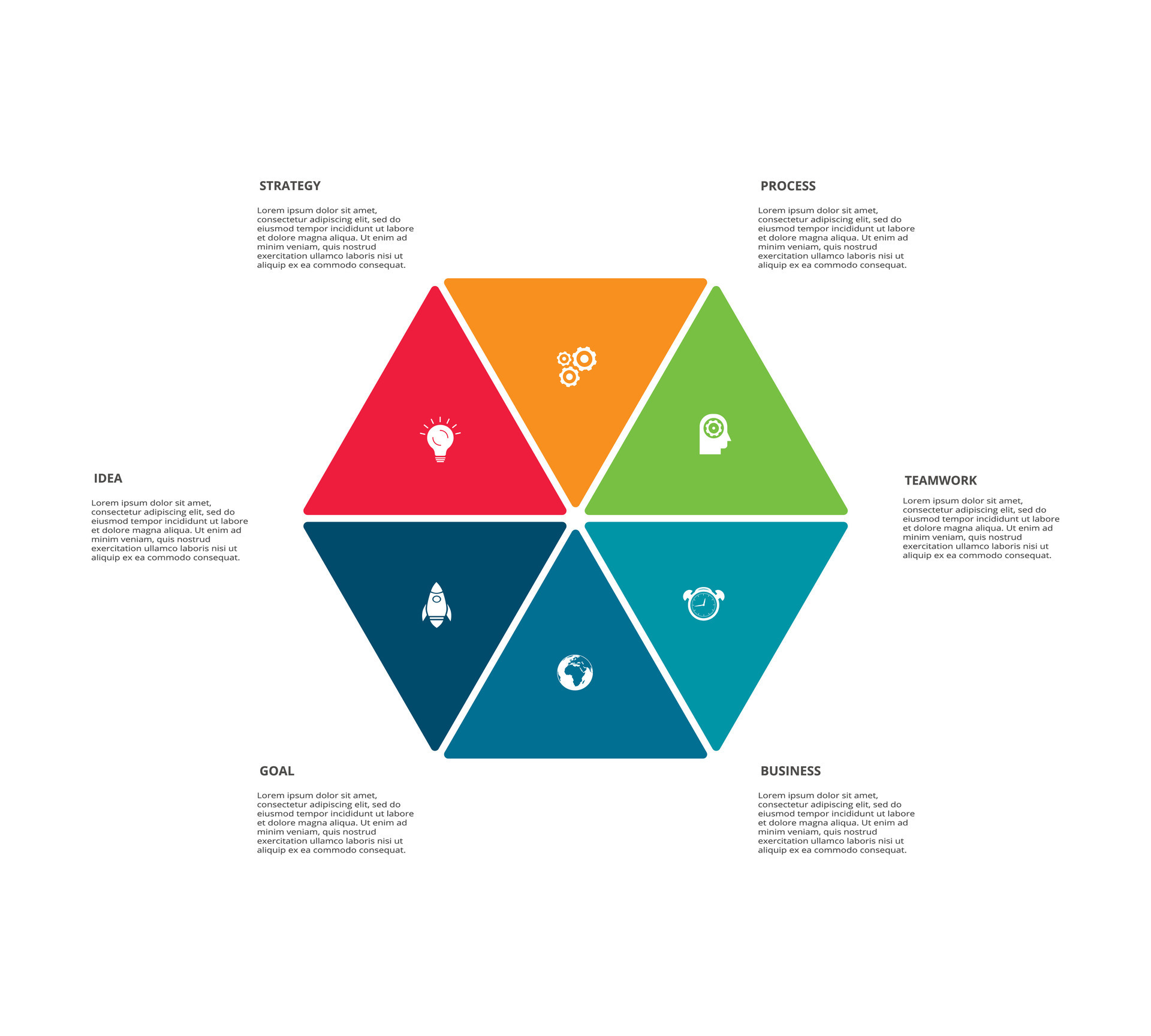 STRATEGY

Lorem ipsum dolor sit amet, consectetur adipiscing elit, sed do eiusmod tempor incididunt ut labore et dolore magna aliqua. Ut enim ad minim veniam, quis nostrud exercitation ullamco laboris nisi ut aliquip ex ea commodo consequat.

PROCESS

Lorem ipsum dolor sit amet, consectetur adipiscing elit, sed do eiusmod tempor incididunt ut labore et dolore magna aliqua. Ut enim ad minim veniam, quis nostrud exercitation ullamco laboris nisi ut aliquip ex ea commodo consequat.

IDEA

Lorem ipsum dolor sit amet, consectetur adipiscing elit, sed do eiusmod tempor incididunt ut labore et dolore magna aliqua. Ut enim ad minim veniam, quis nostrud exercitation ullamco laboris nisi ut aliquip ex ea commodo consequat.

TEAMWORK

Lorem ipsum dolor sit amet, consectetur adipiscing elit, sed do eiusmod tempor incididunt ut labore et dolore magna aliqua. Ut enim ad minim veniam, quis nostrud exercitation ullamco laboris nisi ut aliquip ex ea commodo consequat.

GOAL

Lorem ipsum dolor sit amet, consectetur adipiscing elit, sed do eiusmod tempor incididunt ut labore et dolore magna aliqua. Ut enim ad minim veniam, quis nostrud exercitation ullamco laboris nisi ut aliquip ex ea commodo consequat.

BUSINESS

Lorem ipsum dolor sit amet, consectetur adipiscing elit, sed do eiusmod tempor incididunt ut labore et dolore magna aliqua. Ut enim ad minim veniam, quis nostrud exercitation ullamco laboris nisi ut aliquip ex ea commodo consequat.