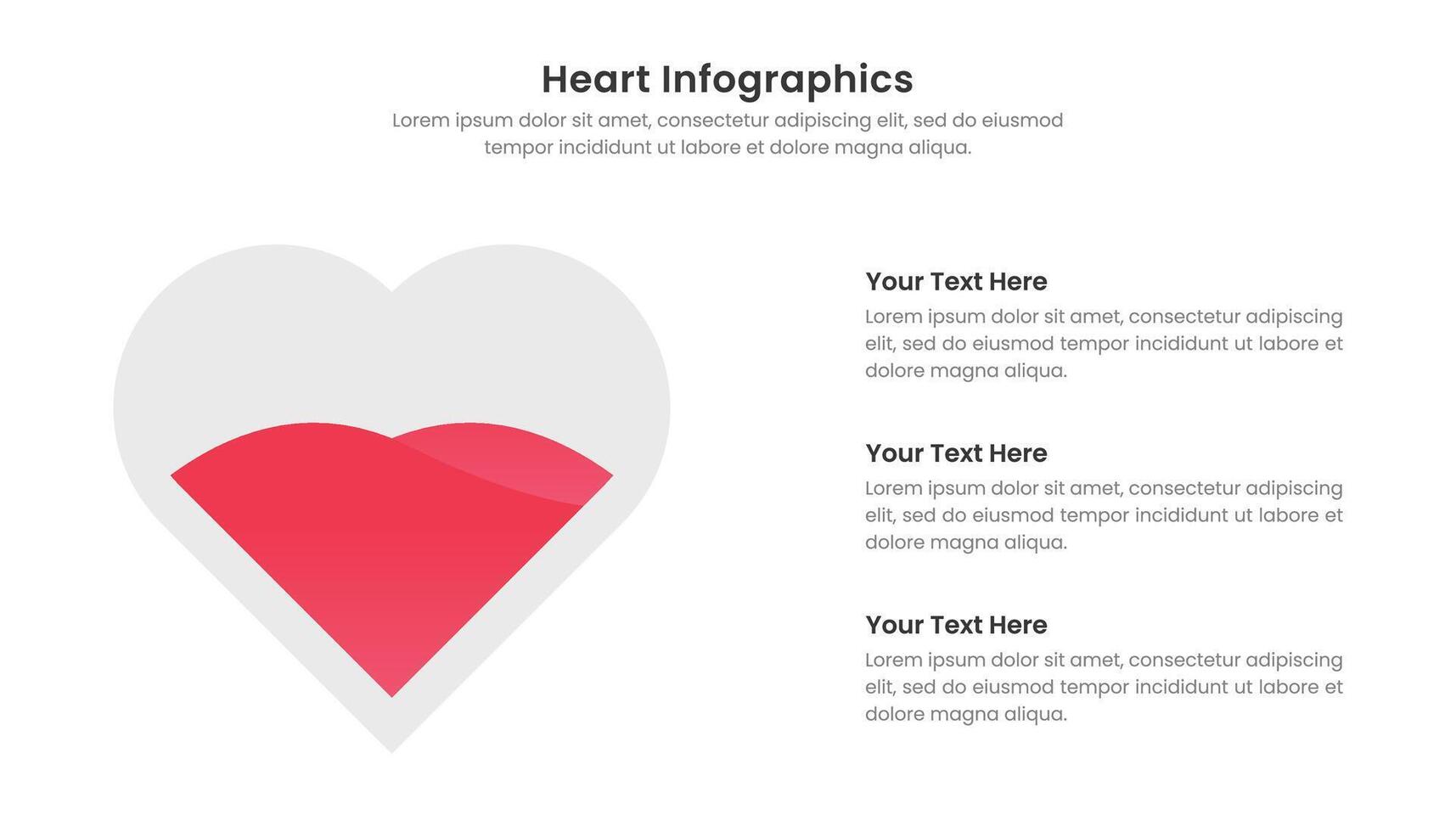 Heart Infographics

Lorem ipsum dolor sit amet, consectetur adipiscing elit, sed do eiusmod tempor incididunt ut labore et dolore magna aliqua.

Your Text Here

Lorem ipsum dolor sit amet, consectetur adipiscing elit, sed do eiusmod tempor incididunt ut labore et dolore magna aliqua.

Your Text Here

Lorem ipsum dolor sit amet, consectetur adipiscing elit, sed do eiusmod tempor incididunt ut labore et dolore magna aliqua.

Your Text Here

Lorem ipsum dolor sit amet, consectetur adipiscing elit, sed do eiusmod tempor incididunt ut labore et dolore magna aliqua.