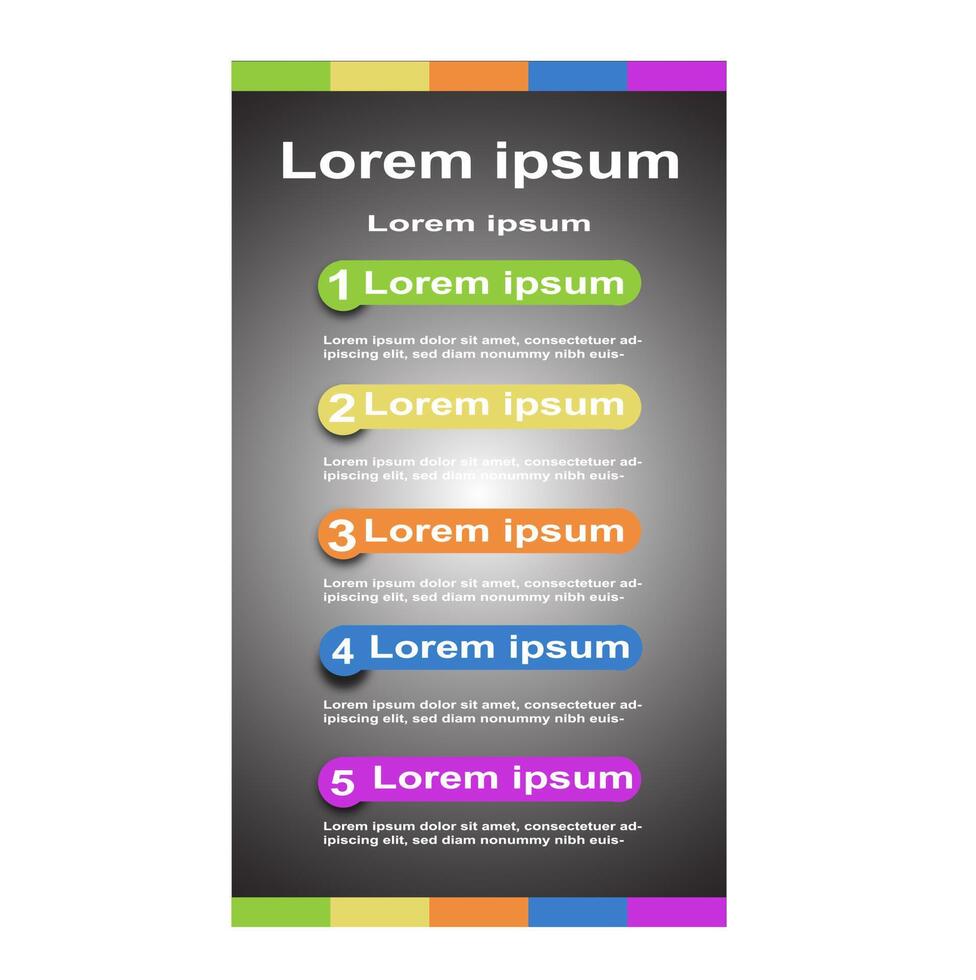 Lorem ipsum

Lorem ipsum

1 Lorem ipsum

Lorem ipsum dolor sit amet, consectetuer adipiscing elit, sed diam nonummy nibh euis-

2 Lorem ipsum

Lorem ipsum dolor sit amet, consectetuer adipiscing elit, sed diam nonummy nibh euis-

3 Lorem ipsum

Lorem ipsum dolor sit amet, consectetuer adipiscing elit, sed diam nonummy nibh euis-

4 Lorem ipsum

Lorem ipsum dolor sit amet, consectetuer adipiscing elit, sed diam nonummy nibh euis-

5 Lorem ipsum

Lorem ipsum dolor sit amet, consectetuer adipiscing elit, sed diam nonummy nibh euis-