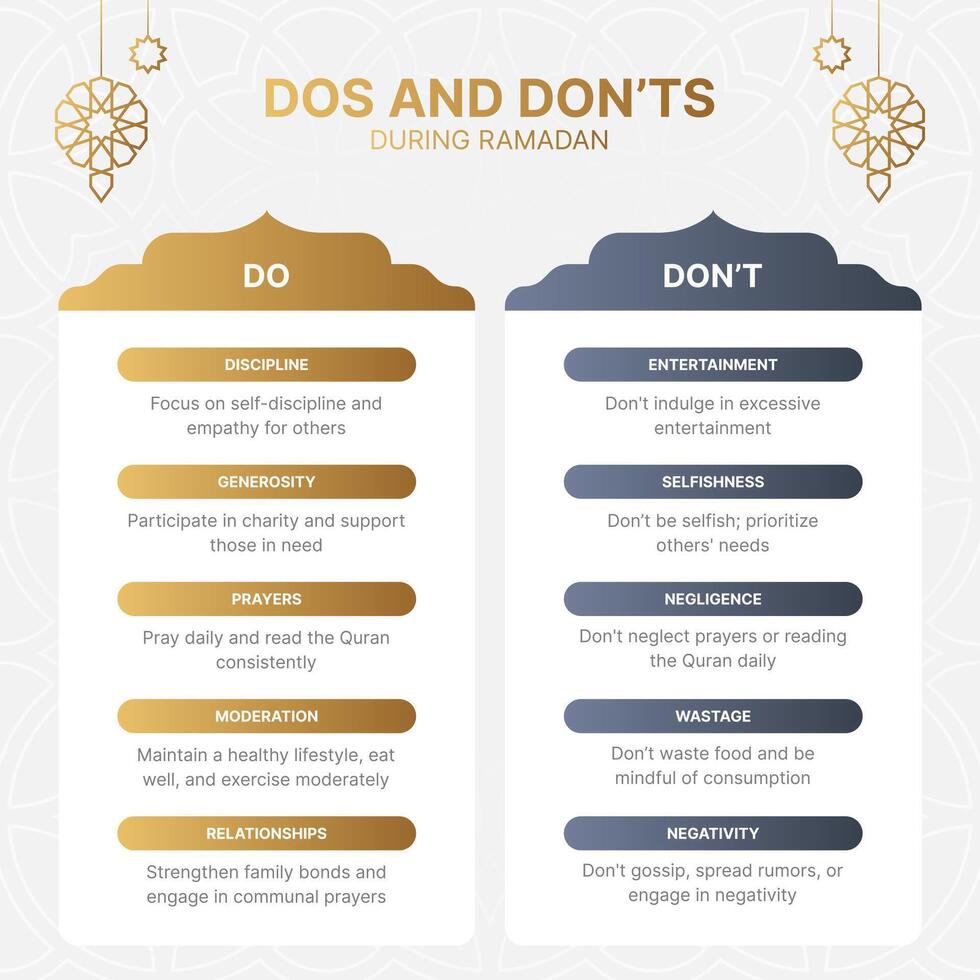 DOS AND DON'TS
DURING RAMADAN

DO

DISCIPLINE
Focus on self-discipline and empathy for others

GENEROSITY
Participate in charity and support those in need

PRAYERS
Pray daily and read the Quran consistently

MODERATION
Maintain a healthy lifestyle, eat well, and exercise moderately

RELATIONSHIPS
Strengthen family bonds and engage in communal prayers

DON'T

ENTERTAINMENT
Don't indulge in excessive entertainment

SELFISHNESS
Don't be selfish; prioritize others' needs

NEGLIGENCE
Don't neglect prayers or reading the Quran daily

WASTAGE
Don't waste food and be mindful of consumption

NEGATIVITY
Don't gossip, spread rumors, or engage in negativity