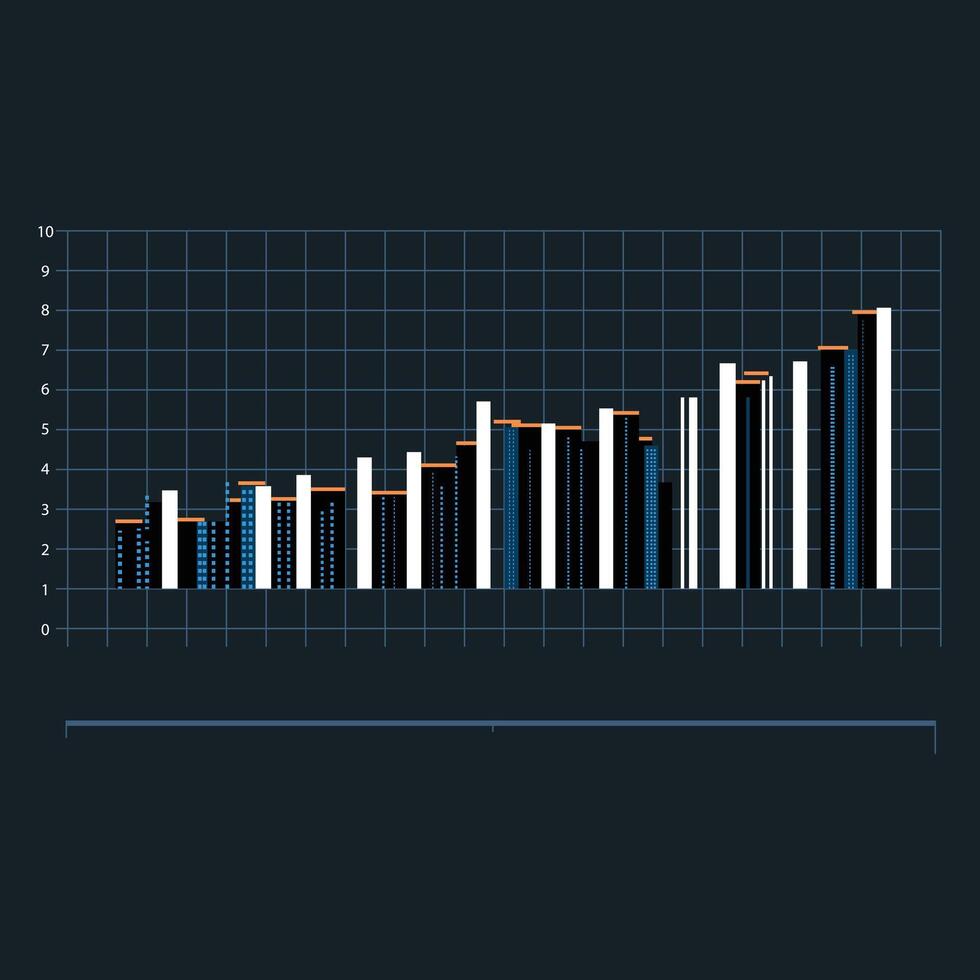 10
9
8
7
6
5
4
3
2
1
0