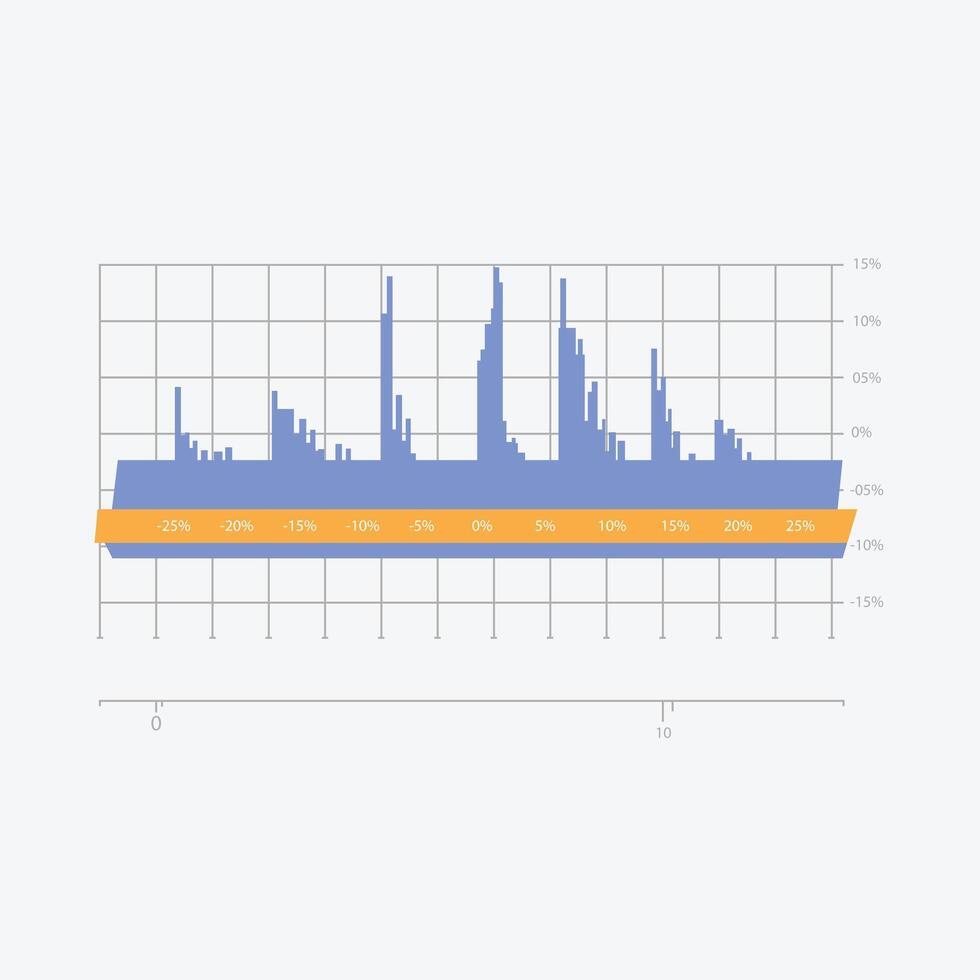 15%
10%
05%
0%
-05%
-10%
-15%

-25% -20% -15% -10% -5% 0% 5% 10% 15% 20% 25%

0
10