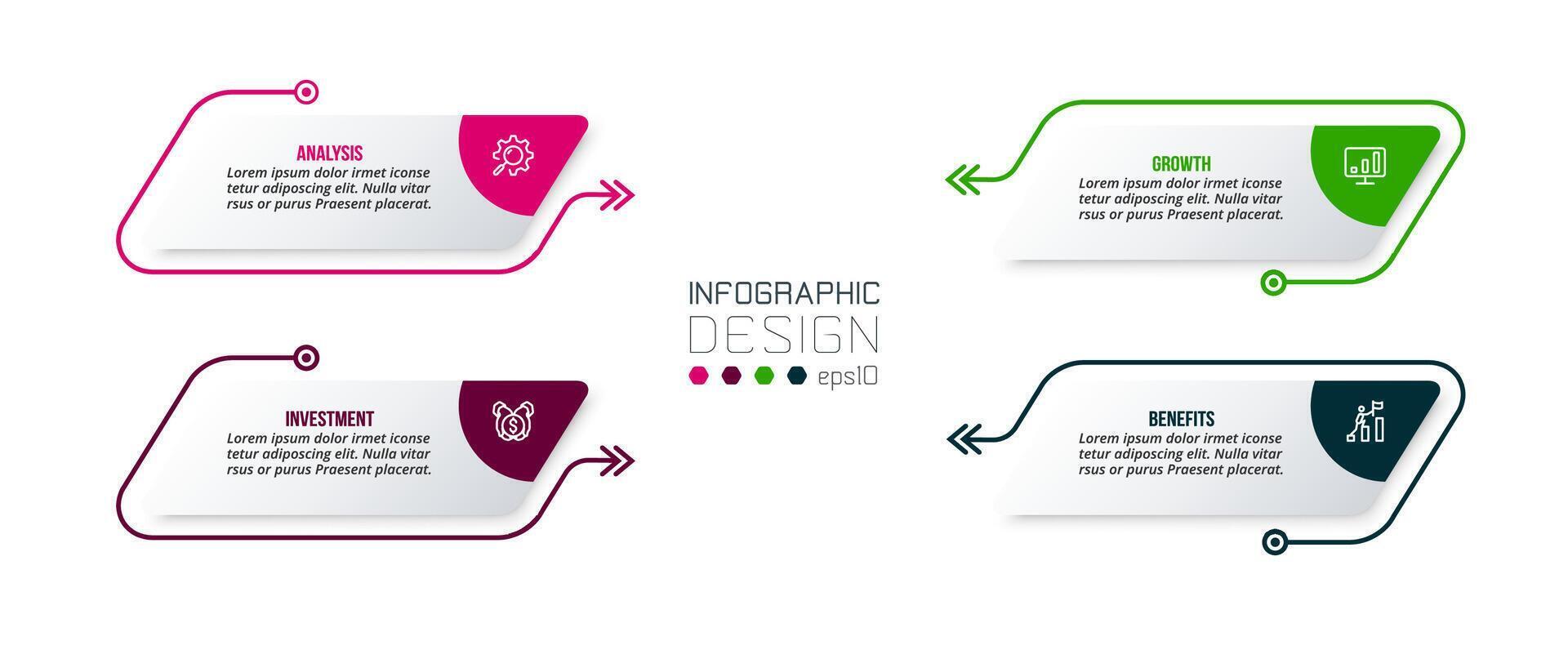 ANALYSIS
Lorem ipsum dolor irmet iconse tetur adiposcing elit. Nulla vitar rsus or purus Praesent placerat.

INVESTMENT
Lorem ipsum dolor irmet iconse tetur adiposcing elit. Nulla vitar rsus or purus Praesent placerat.

INFOGRAPHIC
DESIGN
eps10

GROWTH
Lorem ipsum dolor irmet iconse tetur adiposcing elit. Nulla vitar rsus or purus Praesent placerat.

BENEFITS
Lorem ipsum dolor irmet iconse tetur adiposcing elit. Nulla vitar rsus or purus Praesent placerat.