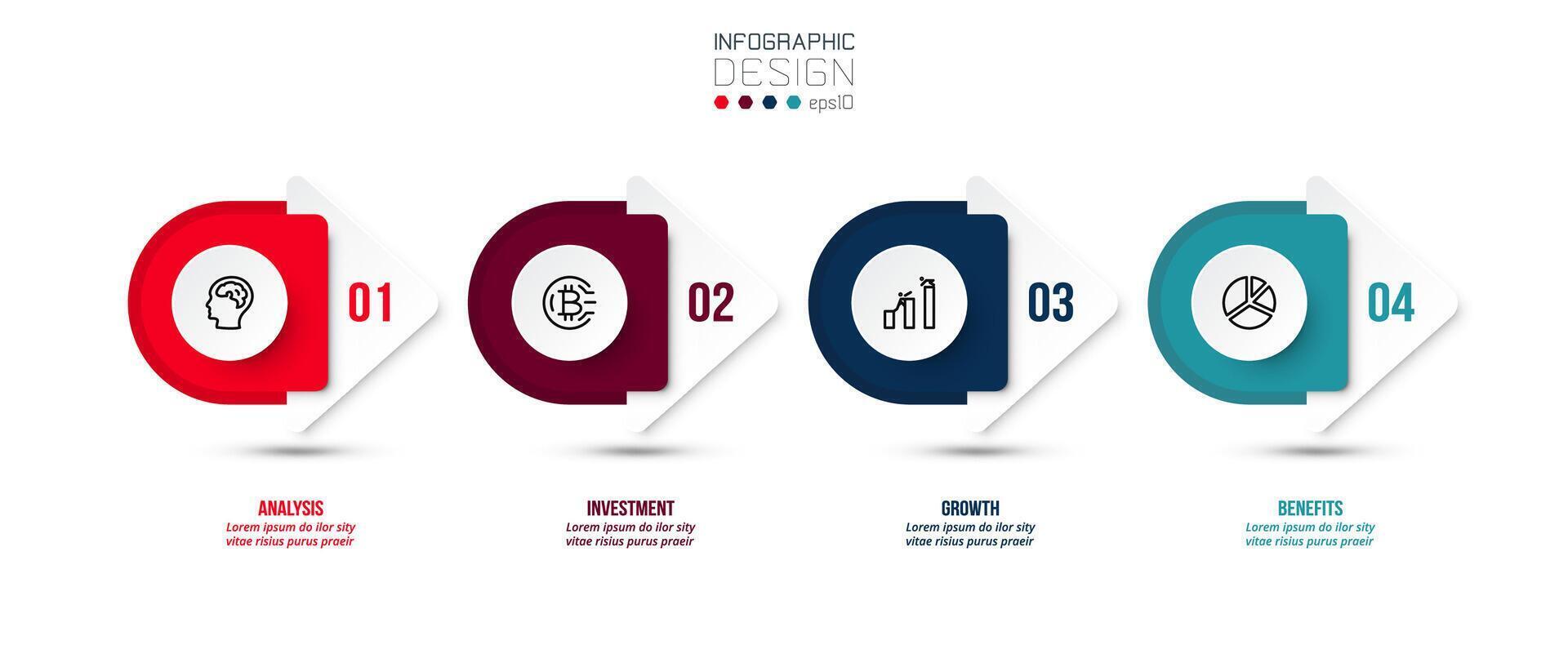 INFOGRAPHIC
DESIGN
eps10

01

02

03

04

ANALYSIS
Lorem ipsum do ilor sity vitae risius purus praeir

INVESTMENT
Lorem ipsum do ilor sity vitae risius purus praeir

GROWTH
Lorem ipsum do ilor sity vitae risius purus praeir

BENEFITS
Lorem ipsum do ilor sity vitae risius purus praeir