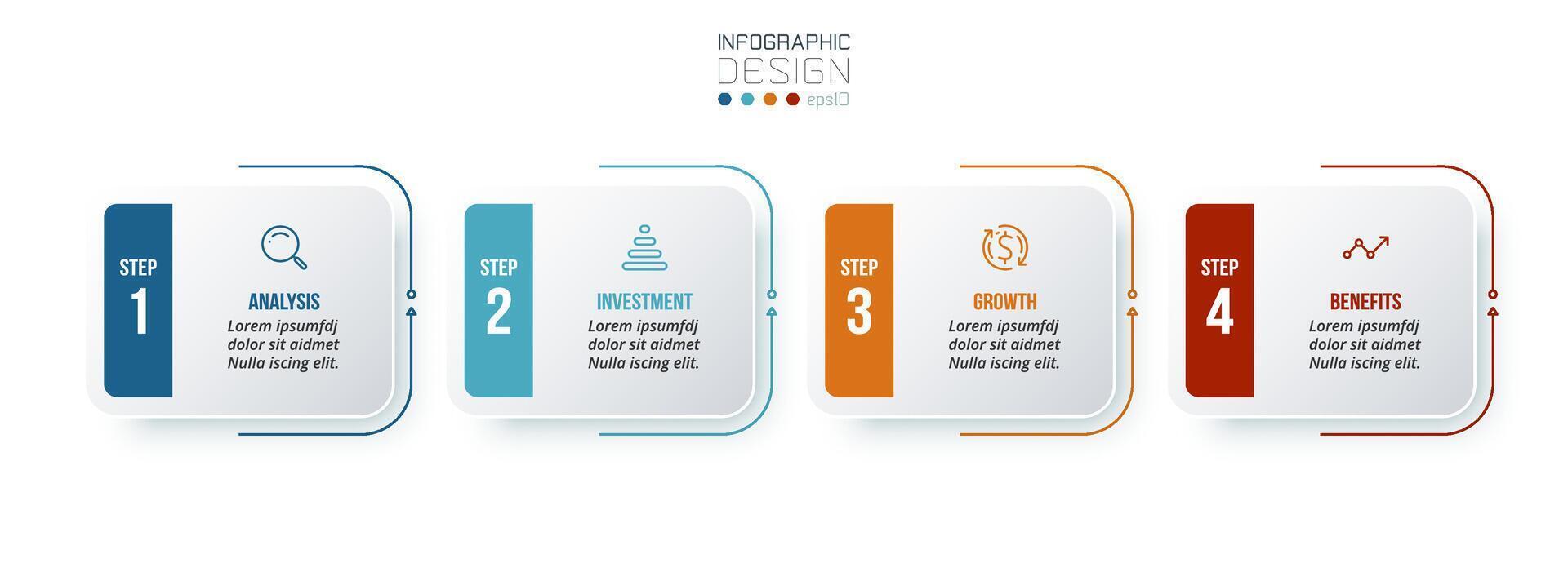 INFOGRAPHIC
DESIGN
eps10

STEP
1
ANALYSIS
Lorem ipsumfdj dolor sit aidmet Nulla iscing elit.

STEP
2
INVESTMENT
Lorem ipsumfdj dolor sit aidmet Nulla iscing elit.

STEP
3
GROWTH
Lorem ipsumfdj dolor sit aidmet Nulla iscing elit.

STEP
4
BENEFITS
Lorem ipsumfdj dolor sit aidmet Nulla iscing elit.