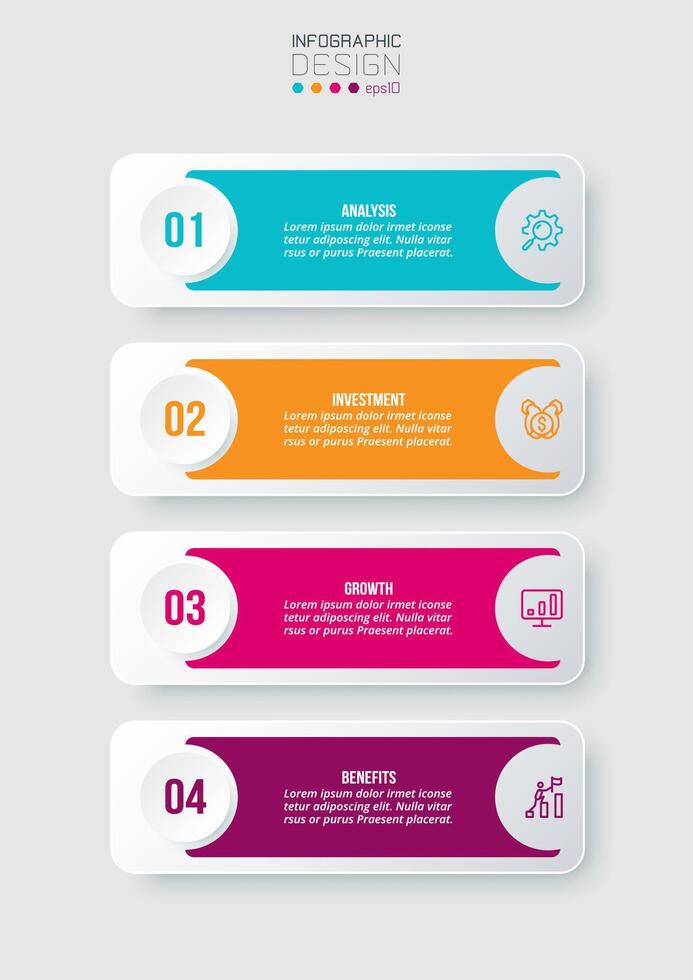 INFOGRAPHIC
DESIGN
eps10

01
ANALYSIS
Lorem ipsum dolor irmet iconse tetur adiposcing elit. Nulla vitar rsus or purus Praesent placerat.

02
INVESTMENT
Lorem ipsum dolor irmet iconse tetur adiposcing elit. Nulla vitar rsus or purus Praesent placerat.

03
GROWTH
Lorem ipsum dolor irmet iconse tetur adiposcing elit. Nulla vitar rsus or purus Praesent placerat.

04
BENEFITS
Lorem ipsum dolor irmet iconse tetur adiposcing elit. Nulla vitar rsus or purus Praesent placerat.