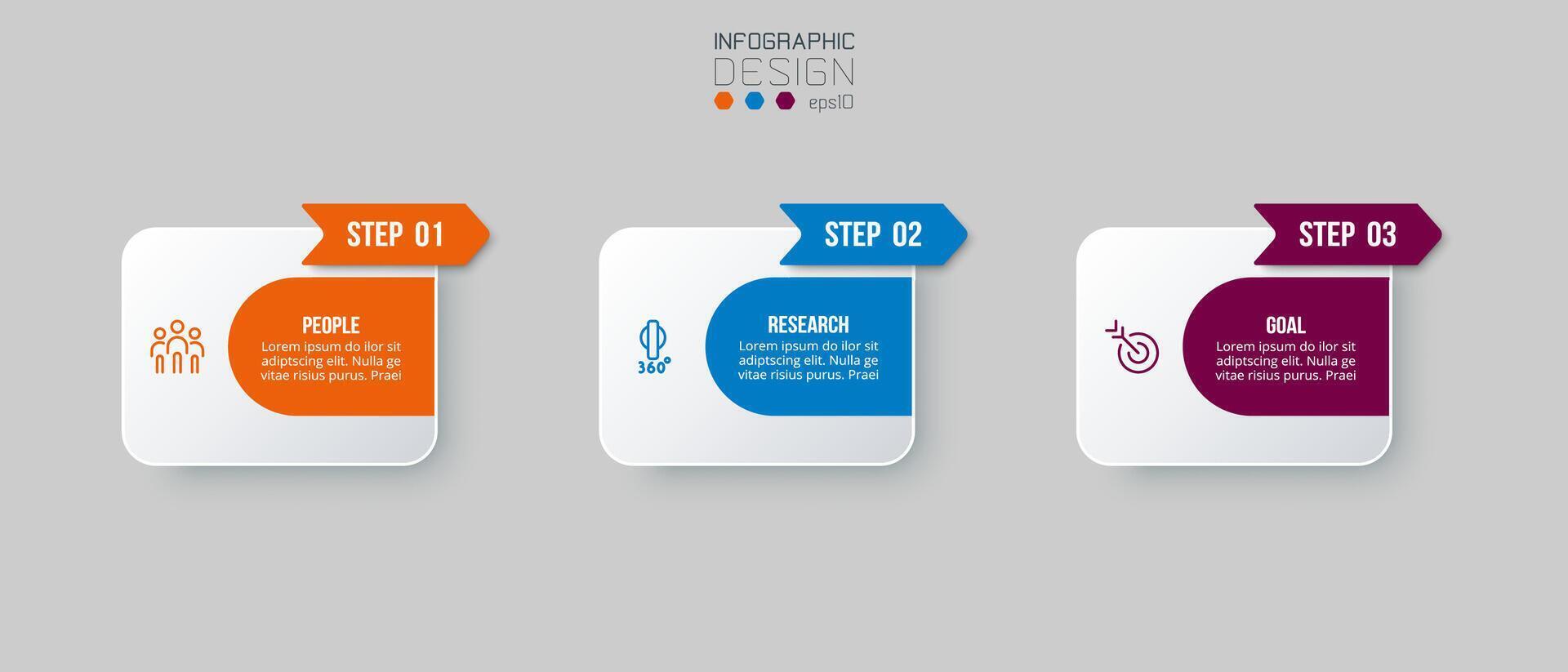 INFOGRAPHIC
DESIGN
eps10

STEP 01

PEOPLE
Lorem ipsum do ilor sit adiptscing elit. Nulla ge vitae risius purus. Praei

STEP 02

360°

RESEARCH
Lorem ipsum do ilor sit adiptscing elit. Nulla ge vitae risius purus. Praei

STEP 03

GOAL
Lorem ipsum do ilor sit adiptscing elit. Nulla ge vitae risius purus. Praei