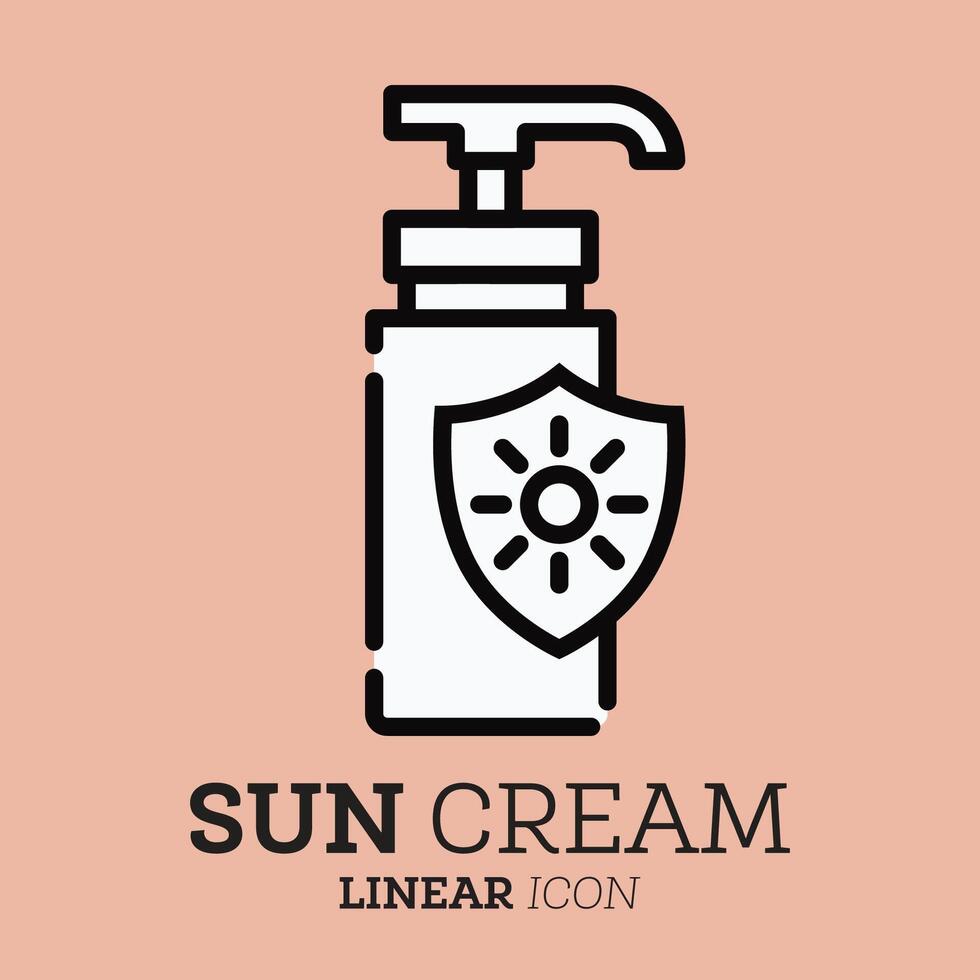 SUN CREAM
LINEAR ICON