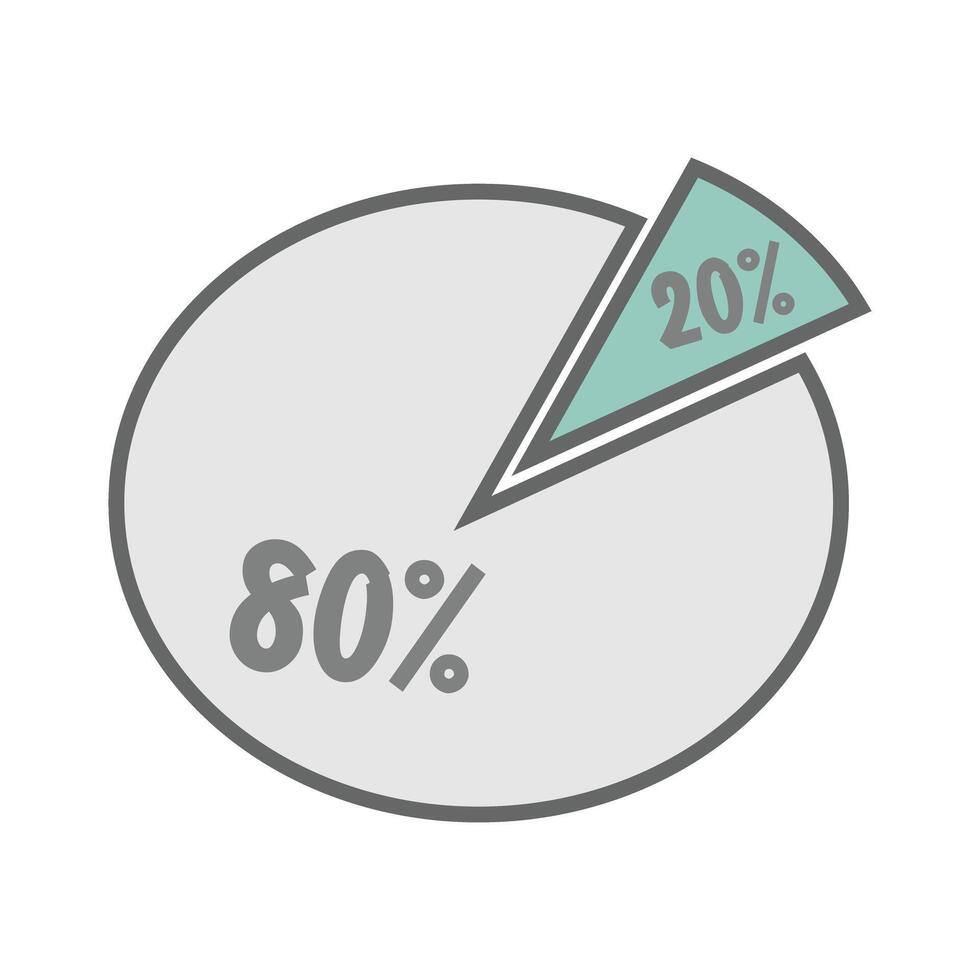 20%
80%