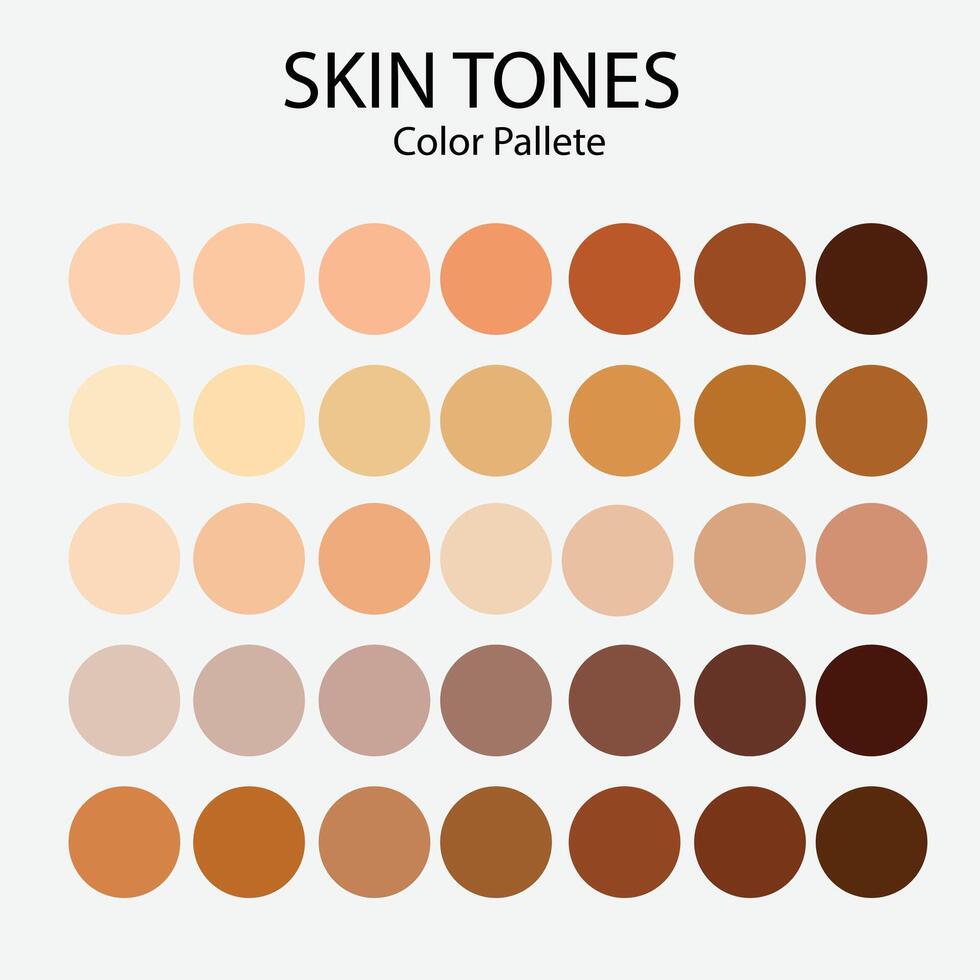 SKIN TONES
Color Pallete