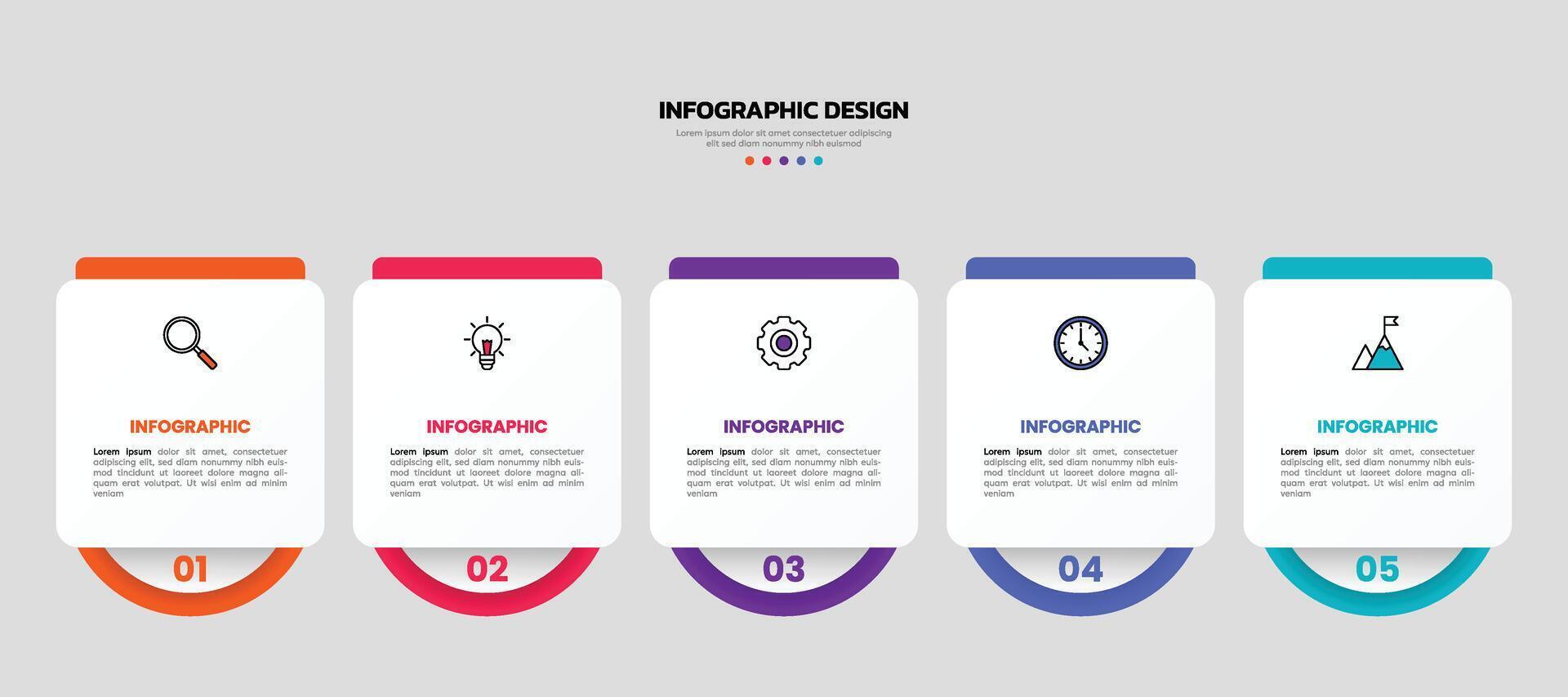 INFOGRAPHIC DESIGN

Lorem ipsum dolor sit amet consectetuer adipiscing elit sed diam nonummy nibh euismod

INFOGRAPHIC

Lorem ipsum dolor sit amet, consectetuer adipiscing elit, sed diam nonummy nibh euismod tincidunt ut laoreet dolore magna aliquam erat volutpat. Ut wisi enim ad minim veniam

01

INFOGRAPHIC

Lorem ipsum dolor sit amet, consectetuer adipiscing elit, sed diam nonummy nibh euismod tincidunt ut laoreet dolore magna aliquam erat volutpat. Ut wisi enim ad minim veniam

02

INFOGRAPHIC

Lorem ipsum dolor sit amet, consectetuer adipiscing elit, sed diam nonummy nibh euismod tincidunt ut laoreet dolore magna aliquam erat volutpat. Ut wisi enim ad minim veniam

03

INFOGRAPHIC

Lorem ipsum dolor sit amet, consectetuer adipiscing elit, sed diam nonummy nibh euismod tincidunt ut laoreet dolore magna aliquam erat volutpat. Ut wisi enim ad minim veniam

04

INFOGRAPHIC

Lorem ipsum dolor sit amet, consectetuer adipiscing elit, sed diam nonummy nibh euismod tincidunt ut laoreet dolore magna aliquam erat volutpat. Ut wisi enim ad minim veniam

05