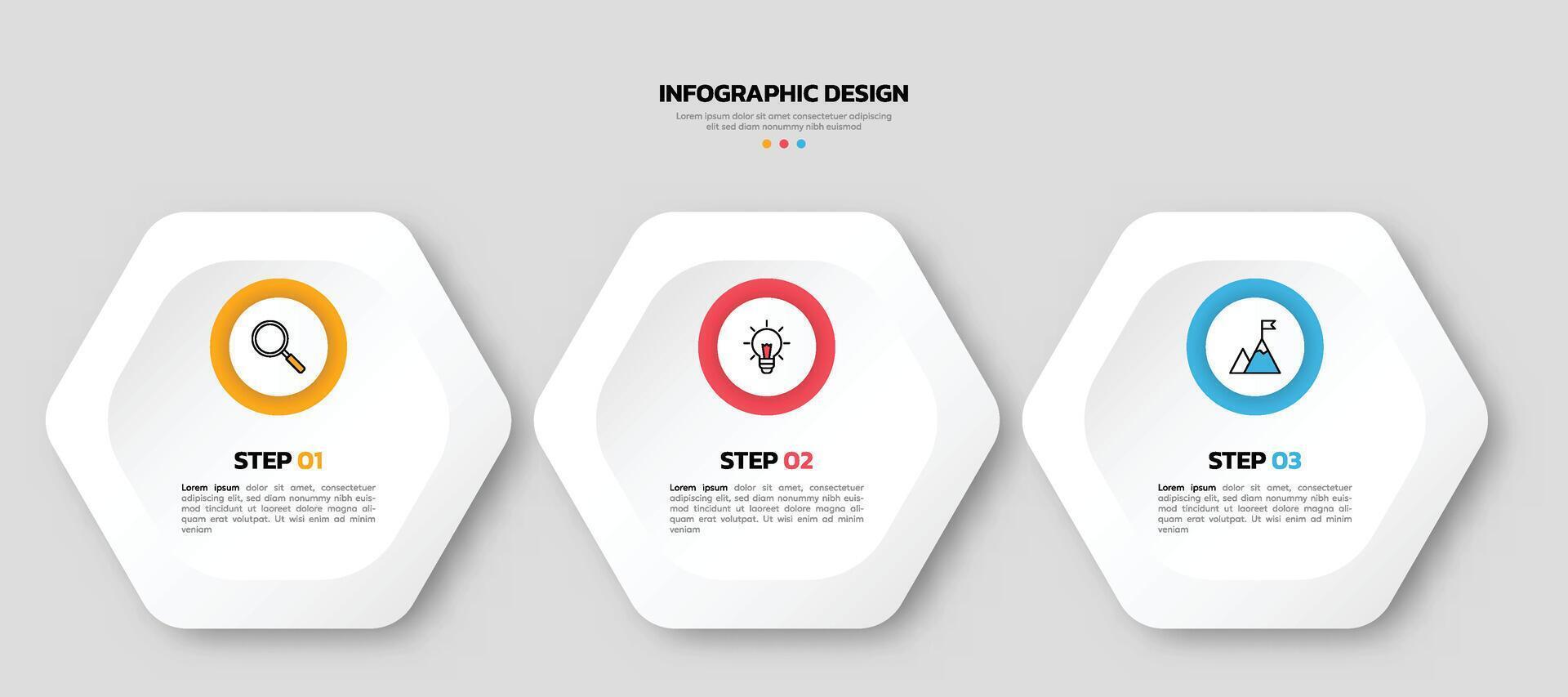 INFOGRAPHIC DESIGN

Lorem ipsum dolor sit amet consectetuer adipiscing elit sed diam nonummy nibh euismod

STEP 01

Lorem ipsum dolor sit amet, consectetuer adipiscing elit, sed diam nonummy nibh euismod tincidunt ut laoreet dolore magna aliquam erat volutpat. Ut wisi enim ad minim veniam

STEP 02

Lorem ipsum dolor sit amet, consectetuer adipiscing elit, sed diam nonummy nibh euismod tincidunt ut laoreet dolore magna aliquam erat volutpat. Ut wisi enim ad minim veniam

STEP 03

Lorem ipsum dolor sit amet, consectetuer adipiscing elit, sed diam nonummy nibh euismod tincidunt ut laoreet dolore magna aliquam erat volutpat. Ut wisi enim ad minim veniam