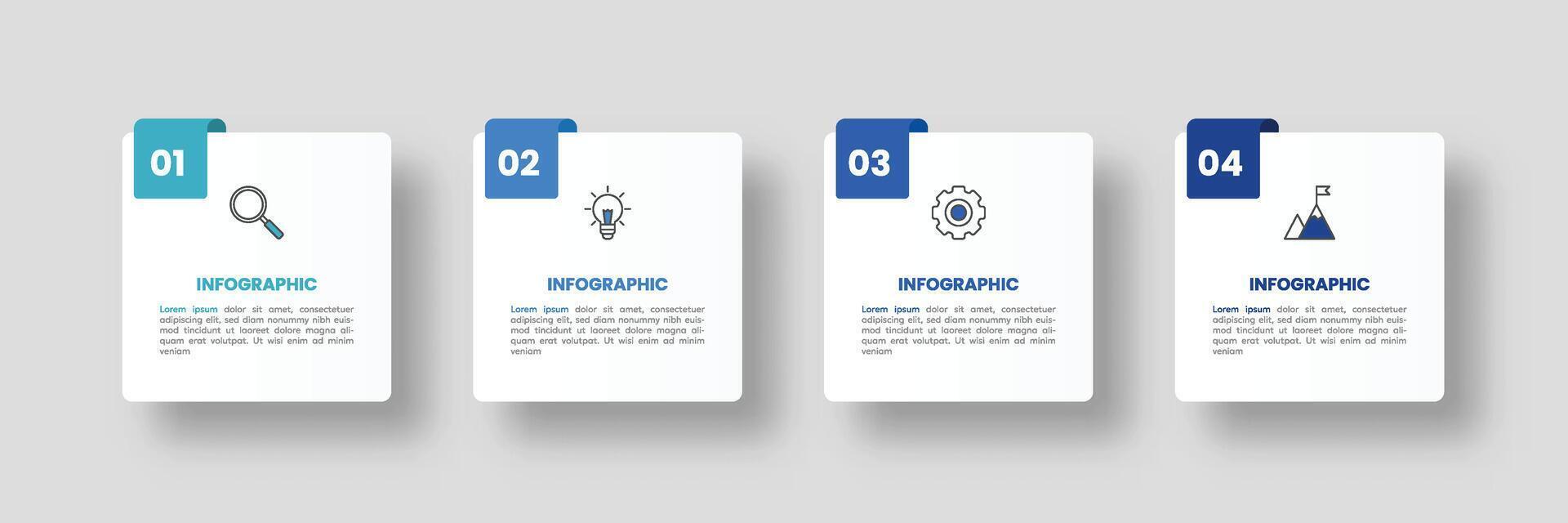 01

INFOGRAPHIC

Lorem ipsum dolor sit amet, consectetuer adipiscing elit, sed diam nonummy nibh euismod tincidunt ut laoreet dolore magna aliquam erat volutpat. Ut wisi enim ad minim veniam

02

INFOGRAPHIC

Lorem ipsum dolor sit amet, consectetuer adipiscing elit, sed diam nonummy nibh euismod tincidunt ut laoreet dolore magna aliquam erat volutpat. Ut wisi enim ad minim veniam

03

INFOGRAPHIC

Lorem ipsum dolor sit amet, consectetuer adipiscing elit, sed diam nonummy nibh euismod tincidunt ut laoreet dolore magna aliquam erat volutpat. Ut wisi enim ad minim veniam

04

INFOGRAPHIC

Lorem ipsum dolor sit amet, consectetuer adipiscing elit, sed diam nonummy nibh euismod tincidunt ut laoreet dolore magna aliquam erat volutpat. Ut wisi enim ad minim veniam