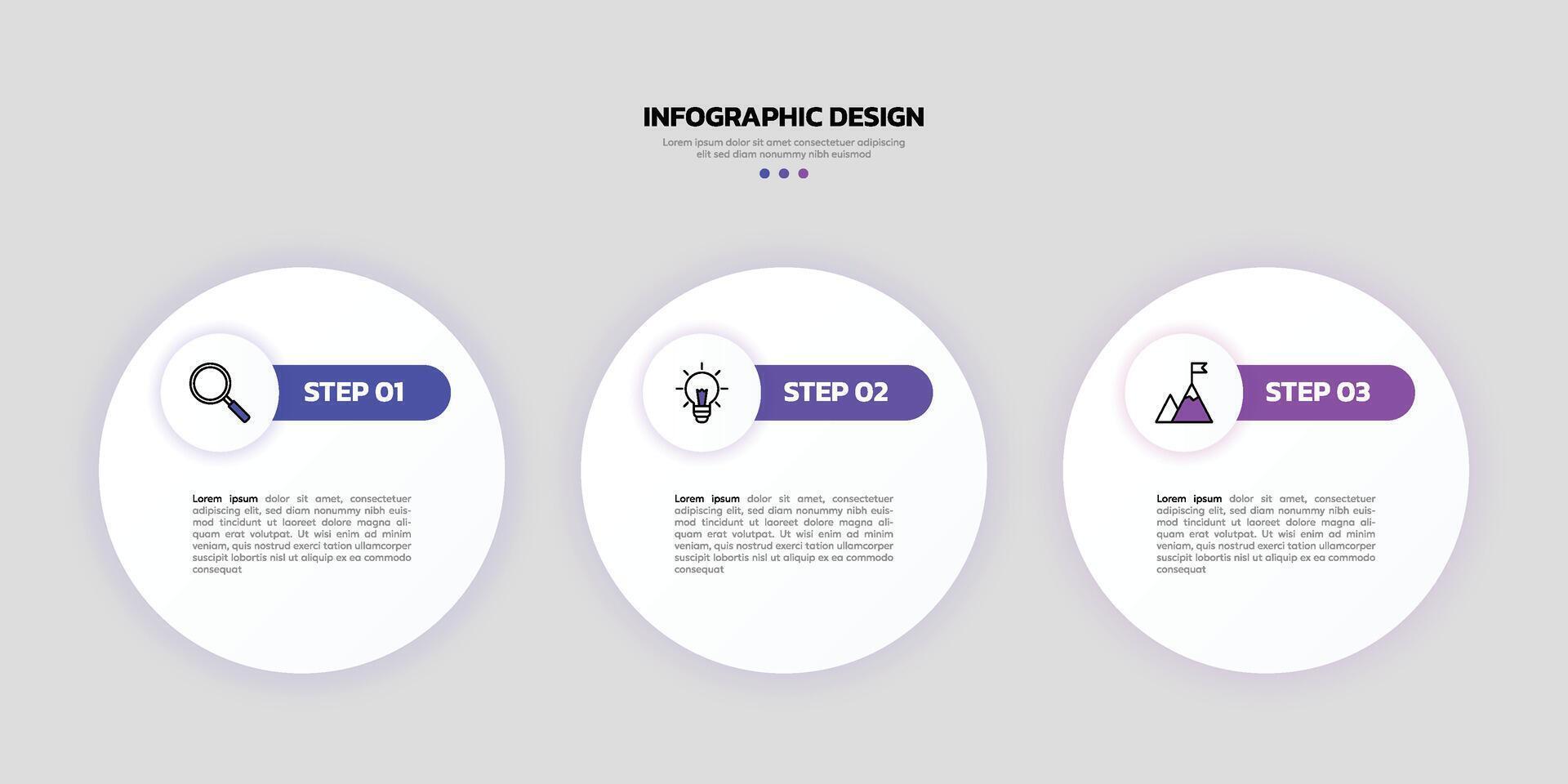 INFOGRAPHIC DESIGN

Lorem ipsum dolor sit amet consectetuer adipiscing elit sed diam nonummy nibh euismod

STEP 01

Lorem ipsum dolor sit amet, consectetuer adipiscing elit, sed diam nonummy nibh euismod tincidunt ut laoreet dolore magna aliquam erat volutpat. Ut wisi enim ad minim veniam, quis nostrud exerci tation ullamcorper suscipit lobortis nisl ut aliquip ex ea commodo consequat

STEP 02

Lorem ipsum dolor sit amet, consectetuer adipiscing elit, sed diam nonummy nibh euismod tincidunt ut laoreet dolore magna aliquam erat volutpat. Ut wisi enim ad minim veniam, quis nostrud exerci tation ullamcorper suscipit lobortis nisl ut aliquip ex ea commodo consequat

STEP 03

Lorem ipsum dolor sit amet, consectetuer adipiscing elit, sed diam nonummy nibh euismod tincidunt ut laoreet dolore magna aliquam erat volutpat. Ut wisi enim ad minim veniam, quis nostrud exerci tation ullamcorper suscipit lobortis nisl ut aliquip ex ea commodo consequat