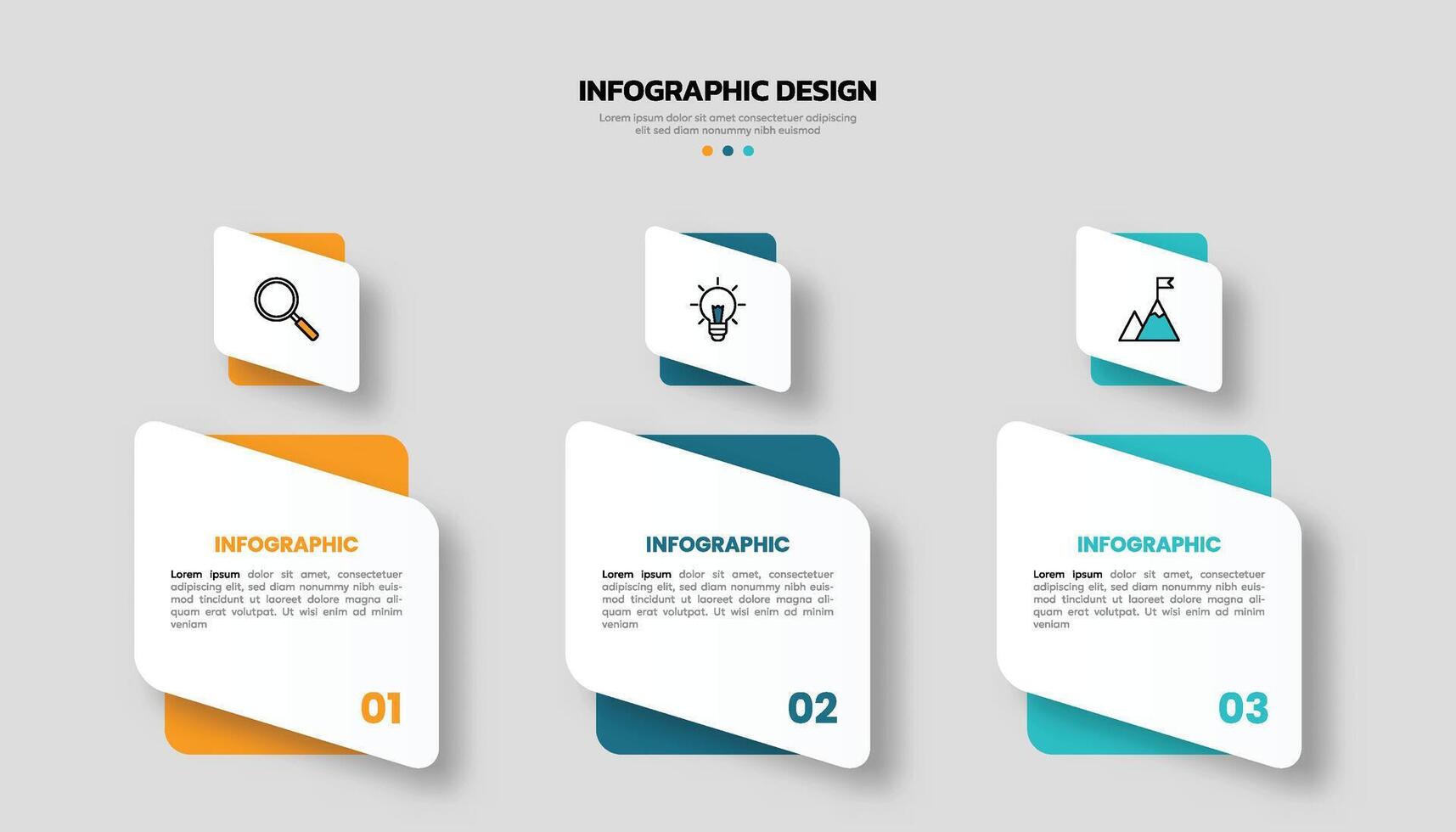 INFOGRAPHIC DESIGN

Lorem ipsum dolor sit amet consectetuer adipiscing elit sed diam nonummy nibh euismod

INFOGRAPHIC

Lorem ipsum dolor sit amet, consectetuer adipiscing elit, sed diam nonummy nibh euismod tincidunt ut laoreet dolore magna aliquam erat volutpat. Ut wisi enim ad minim veniam

01

INFOGRAPHIC

Lorem ipsum dolor sit amet, consectetuer adipiscing elit, sed diam nonummy nibh euismod tincidunt ut laoreet dolore magna aliquam erat volutpat. Ut wisi enim ad minim veniam

02

INFOGRAPHIC

Lorem ipsum dolor sit amet, consectetuer adipiscing elit, sed diam nonummy nibh euismod tincidunt ut laoreet dolore magna aliquam erat volutpat. Ut wisi enim ad minim veniam

03