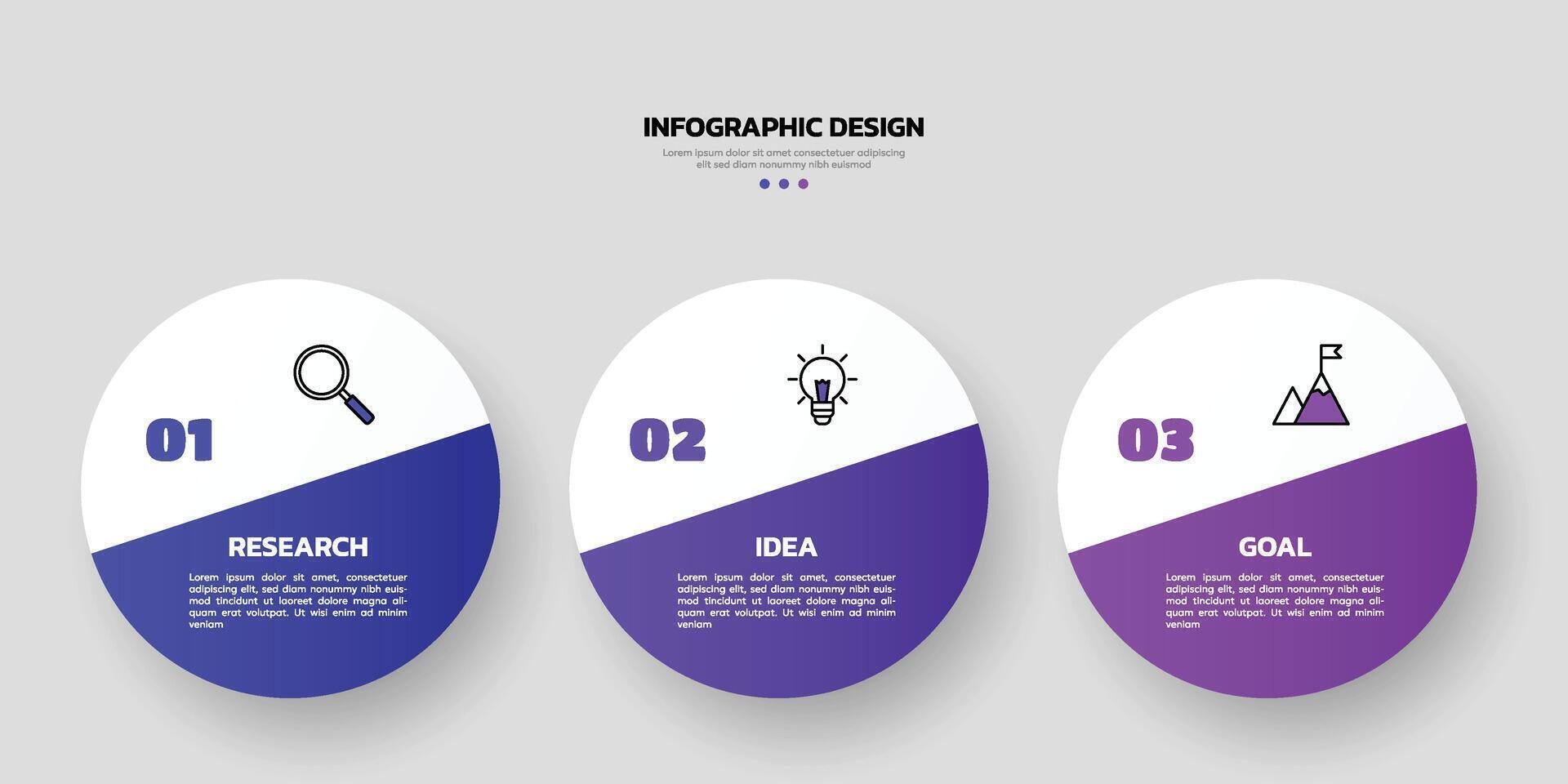 INFOGRAPHIC DESIGN

Lorem ipsum dolor sit amet consectetuer adipiscing elit sed diam nonummy nibh euismod

01

RESEARCH

Lorem ipsum dolor sit amet, consectetuer adipiscing elit, sed diam nonummy nibh euismod tincidunt ut laoreet dolore magna aliquam erat volutpat. Ut wisi enim ad minim veniam

02

IDEA

Lorem ipsum dolor sit amet, consectetuer adipiscing elit, sed diam nonummy nibh euismod tincidunt ut laoreet dolore magna aliquam erat volutpat. Ut wisi enim ad minim veniam

03

GOAL

Lorem ipsum dolor sit amet, consectetuer adipiscing elit, sed diam nonummy nibh euismod tincidunt ut laoreet dolore magna aliquam erat volutpat. Ut wisi enim ad minim veniam