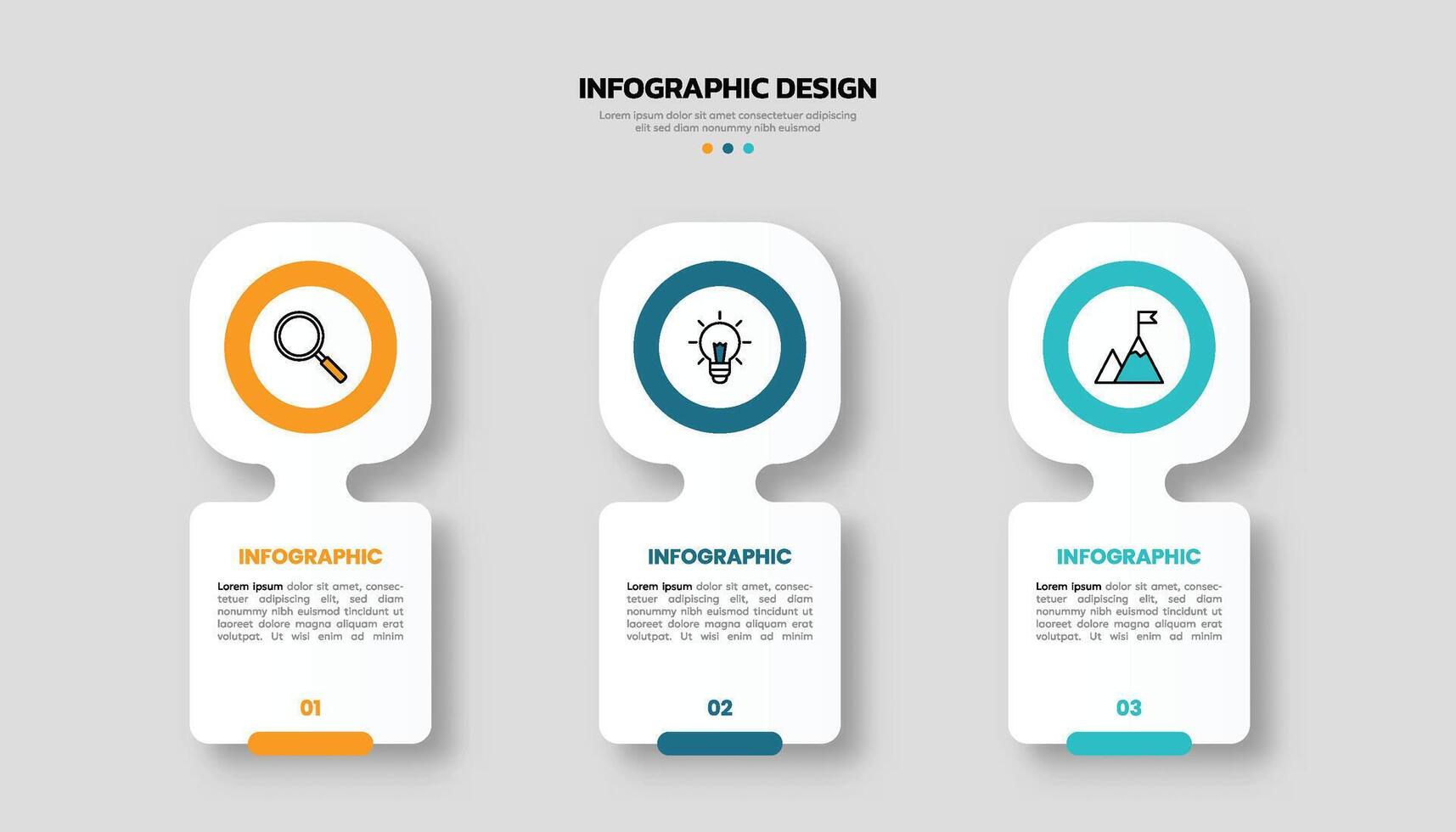 INFOGRAPHIC DESIGN

Lorem ipsum dolor sit amet consectetuer adipiscing elit sed diam nonummy nibh euismod

INFOGRAPHIC

Lorem ipsum dolor sit amet, consectetuer adipiscing elit, sed diam nonummy nibh euismod tincidunt ut laoreet dolore magna aliquam erat volutpat. Ut wisi enim ad minim

01

INFOGRAPHIC

Lorem ipsum dolor sit amet, consectetuer adipiscing elit, sed diam nonummy nibh euismod tincidunt ut laoreet dolore magna aliquam erat volutpat. Ut wisi enim ad minim

02

INFOGRAPHIC

Lorem ipsum dolor sit amet, consectetuer adipiscing elit, sed diam nonummy nibh euismod tincidunt ut laoreet dolore magna aliquam erat volutpat. Ut wisi enim ad minim

03