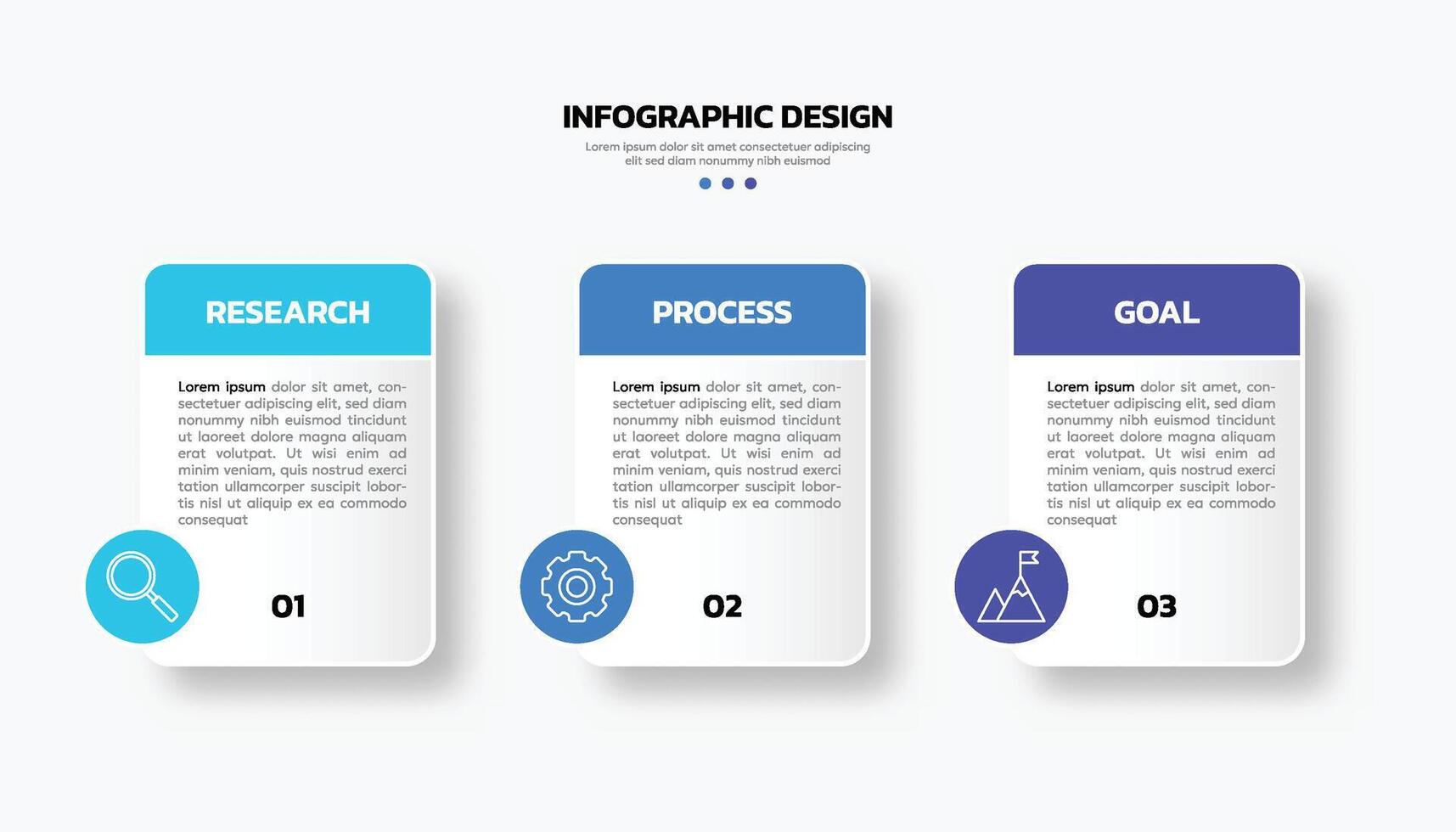 INFOGRAPHIC DESIGN

Lorem ipsum dolor sit amet consectetuer adipiscing elit sed diam nonummy nibh euismod

RESEARCH

Lorem ipsum dolor sit amet, consectetuer adipiscing elit, sed diam nonummy nibh euismod tincidunt ut laoreet dolore magna aliquam erat volutpat. Ut wisi enim ad minim veniam, quis nostrud exerci tation ullamcorper suscipit lobortis nisl ut aliquip ex ea commodo consequat

01

PROCESS

Lorem ipsum dolor sit amet, consectetuer adipiscing elit, sed diam nonummy nibh euismod tincidunt ut laoreet dolore magna aliquam erat volutpat. Ut wisi enim ad minim veniam, quis nostrud exerci tation ullamcorper suscipit lobortis nisl ut aliquip ex ea commodo consequat

02

GOAL

Lorem ipsum dolor sit amet, consectetuer adipiscing elit, sed diam nonummy nibh euismod tincidunt ut laoreet dolore magna aliquam erat volutpat. Ut wisi enim ad minim veniam, quis nostrud exerci tation ullamcorper suscipit lobortis nisl ut aliquip ex ea commodo consequat

03