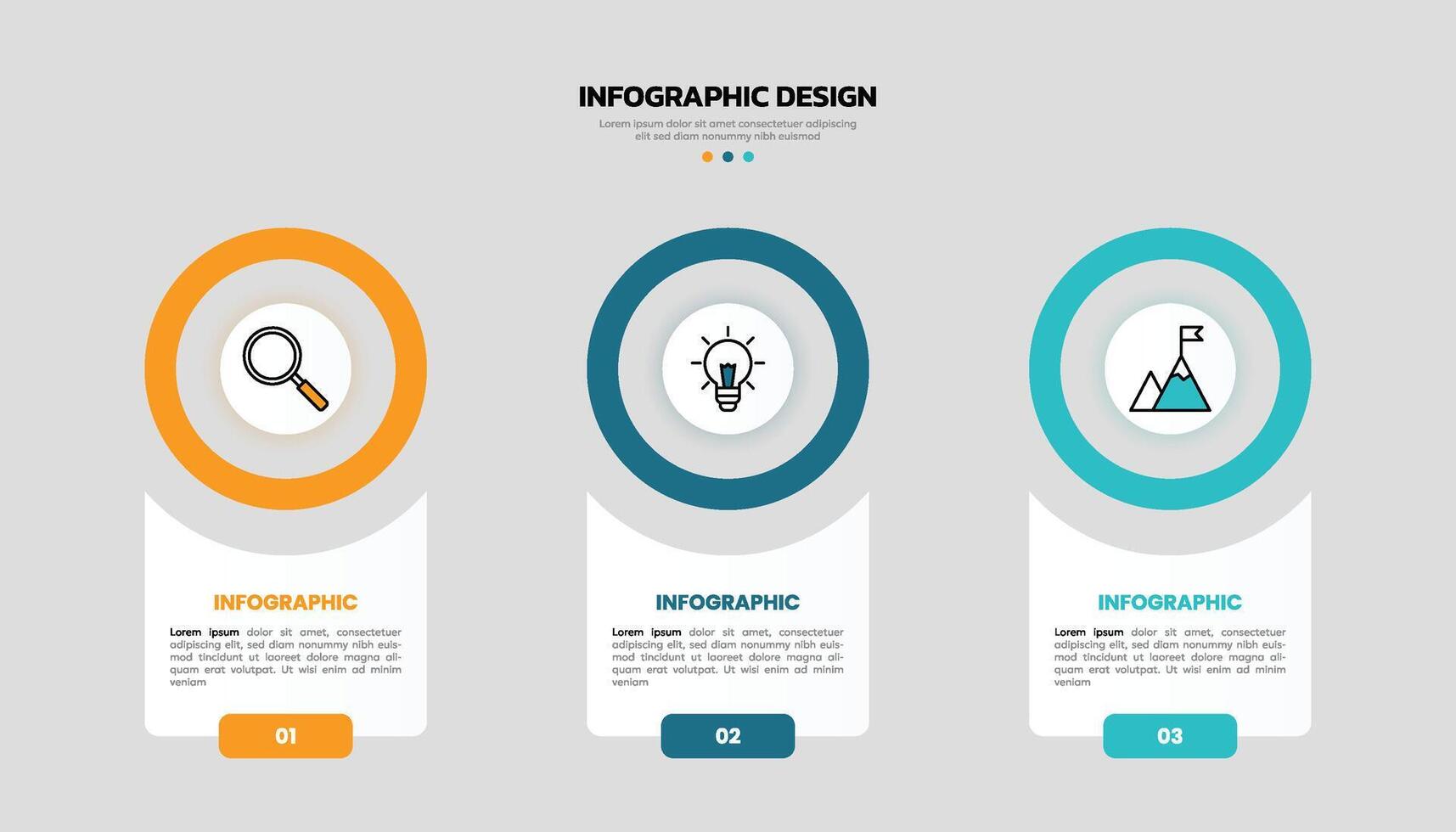 INFOGRAPHIC DESIGN

Lorem ipsum dolor sit amet consectetuer adipiscing elit sed diam nonummy nibh euismod

INFOGRAPHIC

Lorem ipsum dolor sit amet, consectetuer adipiscing elit, sed diam nonummy nibh euismod tincidunt ut laoreet dolore magna aliquam erat volutpat. Ut wisi enim ad minim veniam

01

INFOGRAPHIC

Lorem ipsum dolor sit amet, consectetuer adipiscing elit, sed diam nonummy nibh euismod tincidunt ut laoreet dolore magna aliquam erat volutpat. Ut wisi enim ad minim veniam

02

INFOGRAPHIC

Lorem ipsum dolor sit amet, consectetuer adipiscing elit, sed diam nonummy nibh euismod tincidunt ut laoreet dolore magna aliquam erat volutpat. Ut wisi enim ad minim veniam

03