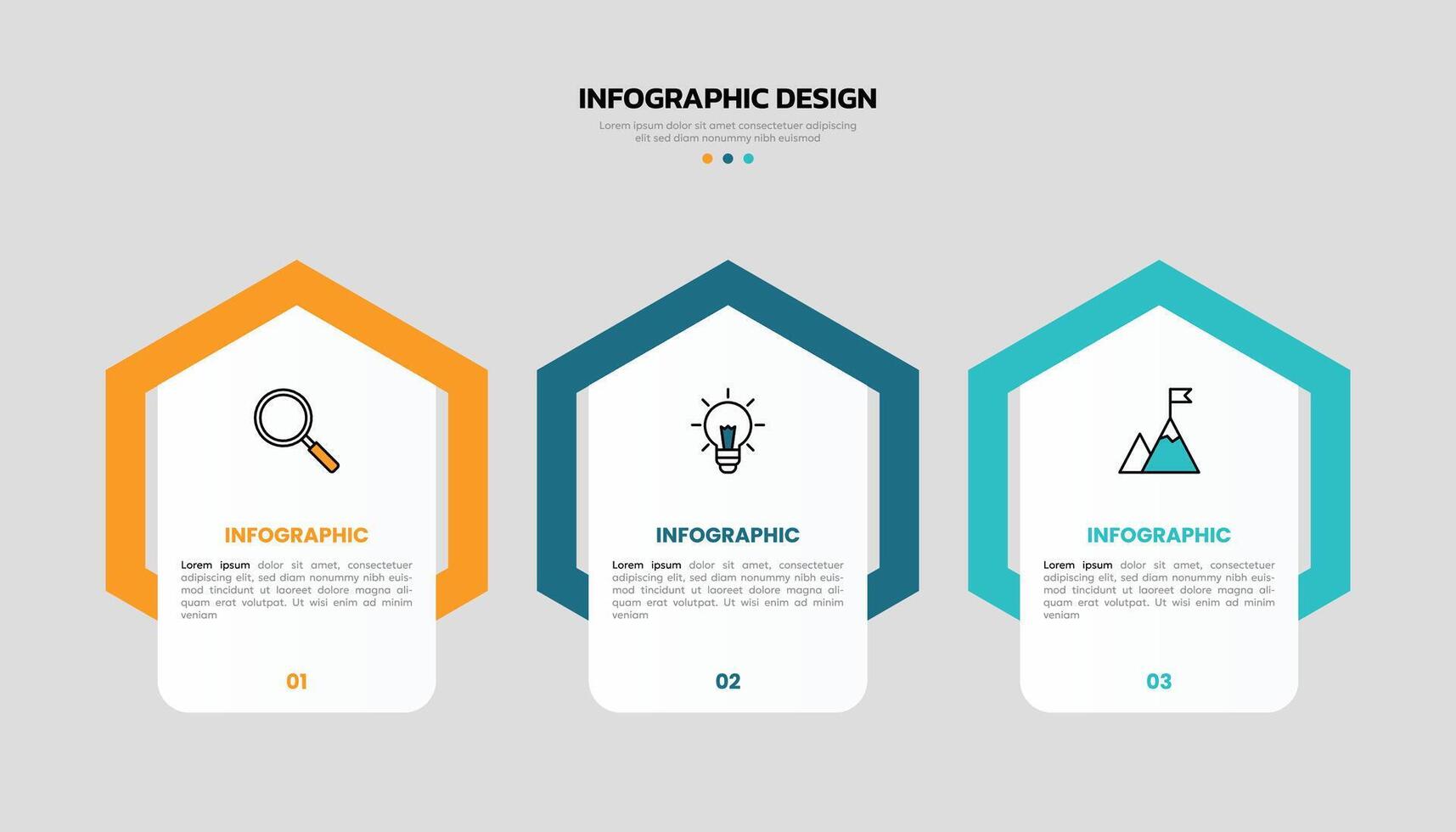 INFOGRAPHIC DESIGN

Lorem ipsum dolor sit amet consectetuer adipiscing elit sed diam nonummy nibh euismod

INFOGRAPHIC

Lorem ipsum dolor sit amet, consectetuer adipiscing elit, sed diam nonummy nibh euismod tincidunt ut laoreet dolore magna aliquam erat volutpat. Ut wisi enim ad minim veniam

01

INFOGRAPHIC

Lorem ipsum dolor sit amet, consectetuer adipiscing elit, sed diam nonummy nibh euismod tincidunt ut laoreet dolore magna aliquam erat volutpat. Ut wisi enim ad minim veniam

02

INFOGRAPHIC

Lorem ipsum dolor sit amet, consectetuer adipiscing elit, sed diam nonummy nibh euismod tincidunt ut laoreet dolore magna aliquam erat volutpat. Ut wisi enim ad minim veniam

03