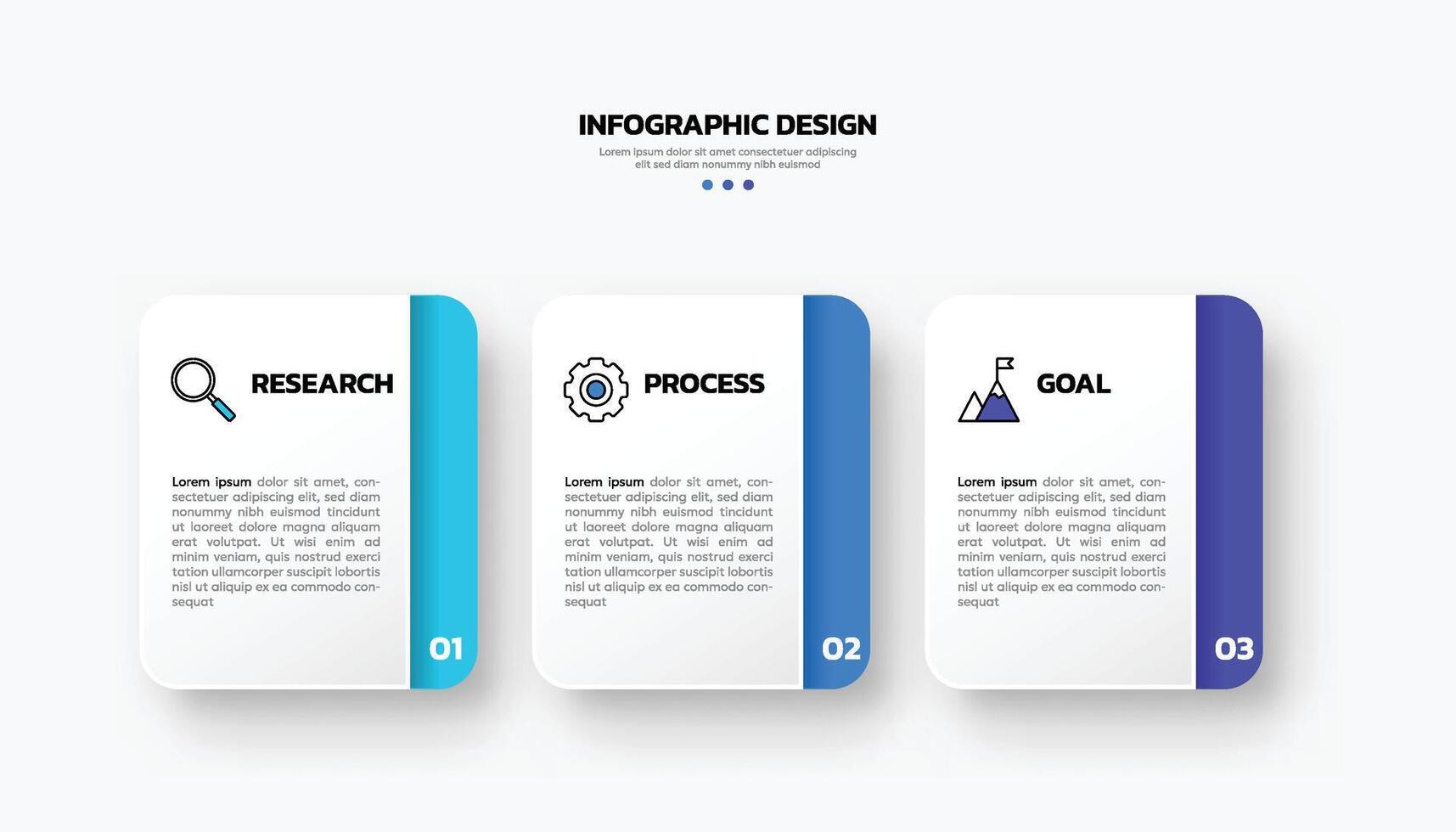 INFOGRAPHIC DESIGN

Lorem ipsum dolor sit amet consectetuer adipiscing elit sed diam nonummy nibh euismod

RESEARCH

Lorem ipsum dolor sit amet, consectetuer adipiscing elit, sed diam nonummy nibh euismod tincidunt ut laoreet dolore magna aliquam erat volutpat. Ut wisi enim ad minim veniam, quis nostrud exerci tation ullamcorper suscipit lobortis nisl ut aliquip ex ea commodo consequat

01

PROCESS

Lorem ipsum dolor sit amet, consectetuer adipiscing elit, sed diam nonummy nibh euismod tincidunt ut laoreet dolore magna aliquam erat volutpat. Ut wisi enim ad minim veniam, quis nostrud exerci tation ullamcorper suscipit lobortis nisl ut aliquip ex ea commodo consequat

02

GOAL

Lorem ipsum dolor sit amet, consectetuer adipiscing elit, sed diam nonummy nibh euismod tincidunt ut laoreet dolore magna aliquam erat volutpat. Ut wisi enim ad minim veniam, quis nostrud exerci tation ullamcorper suscipit lobortis nisl ut aliquip ex ea commodo consequat

03