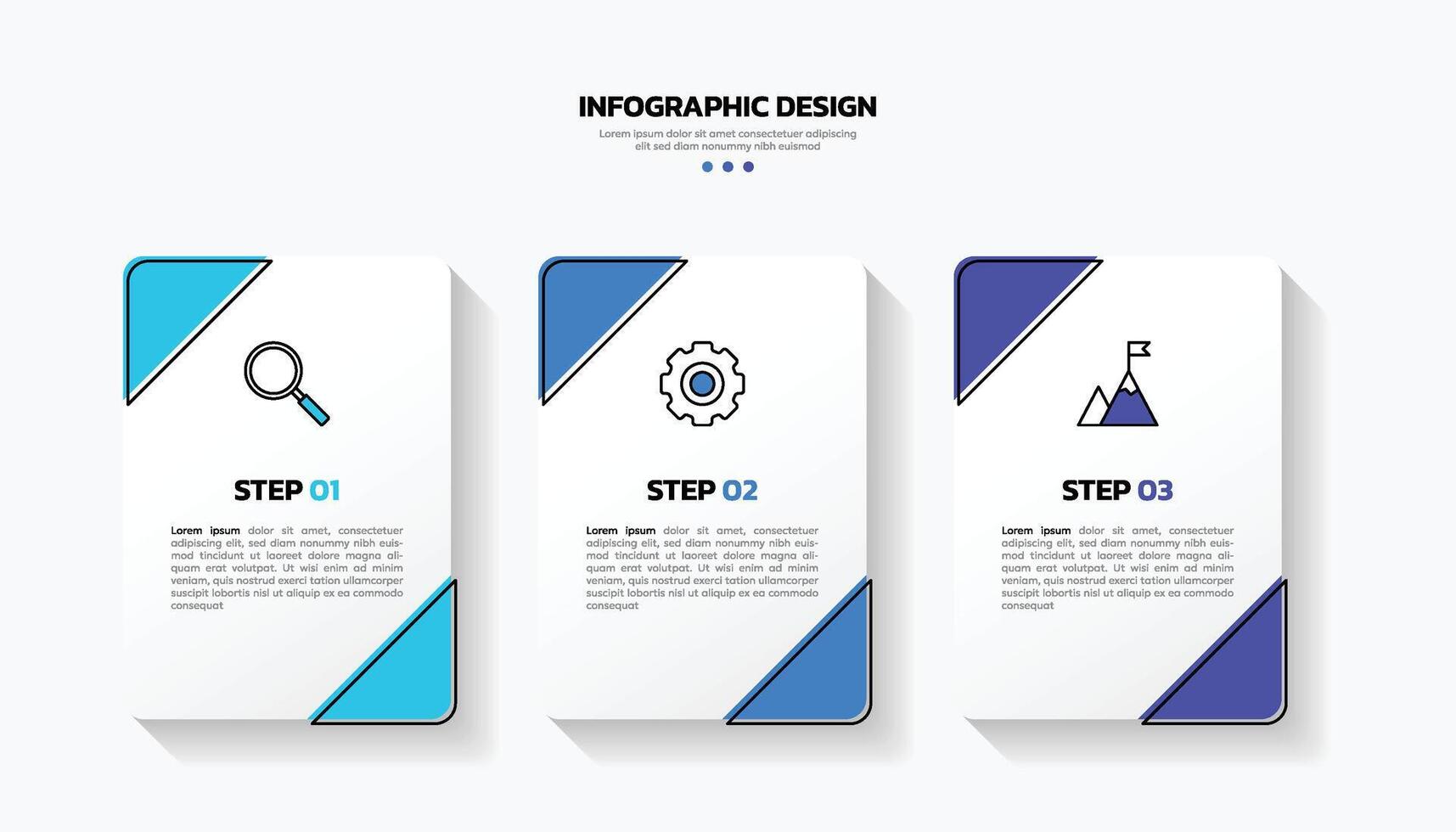 INFOGRAPHIC DESIGN

Lorem ipsum dolor sit amet consectetuer adipiscing elit sed diam nonummy nibh euismod

STEP 01

Lorem ipsum dolor sit amet, consectetuer adipiscing elit, sed diam nonummy nibh euismod tincidunt ut laoreet dolore magna aliquam erat volutpat. Ut wisi enim ad minim veniam, quis nostrud exerci tation ullamcorper suscipit lobortis nisl ut aliquip ex ea commodo consequat

STEP 02

Lorem ipsum dolor sit amet, consectetuer adipiscing elit, sed diam nonummy nibh euismod tincidunt ut laoreet dolore magna aliquam erat volutpat. Ut wisi enim ad minim veniam, quis nostrud exerci tation ullamcorper suscipit lobortis nisl ut aliquip ex ea commodo consequat

STEP 03

Lorem ipsum dolor sit amet, consectetuer adipiscing elit, sed diam nonummy nibh euismod tincidunt ut laoreet dolore magna aliquam erat volutpat. Ut wisi enim ad minim veniam, quis nostrud exerci tation ullamcorper suscipit lobortis nisl ut aliquip ex ea commodo consequat