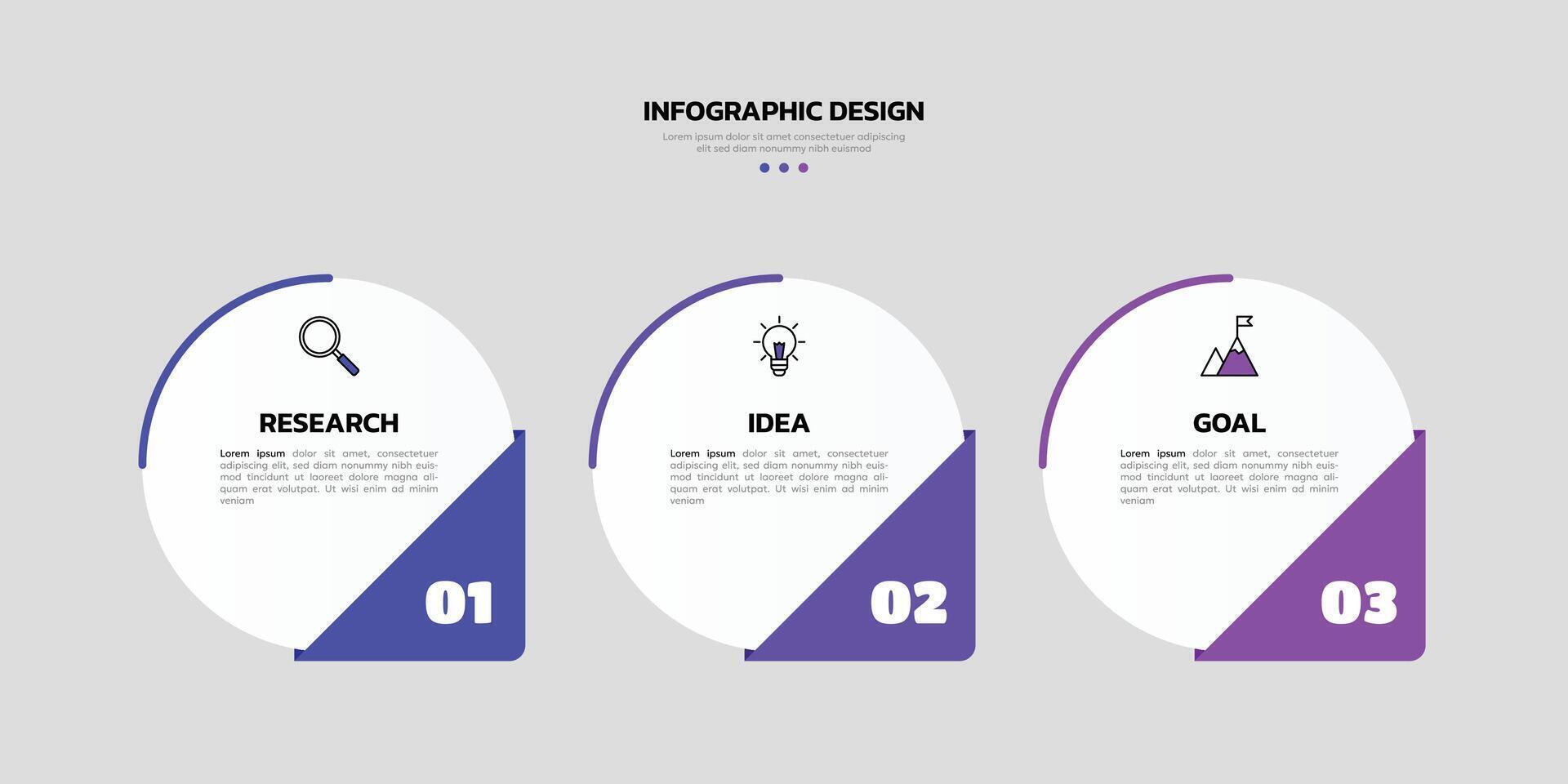 INFOGRAPHIC DESIGN

Lorem ipsum dolor sit amet consectetuer adipiscing elit sed diam nonummy nibh euismod

RESEARCH

Lorem ipsum dolor sit amet, consectetuer adipiscing elit, sed diam nonummy nibh euismod tincidunt ut laoreet dolore magna aliquam erat volutpat. Ut wisi enim ad minim veniam

01

IDEA

Lorem ipsum dolor sit amet, consectetuer adipiscing elit, sed diam nonummy nibh euismod tincidunt ut laoreet dolore magna aliquam erat volutpat. Ut wisi enim ad minim veniam

02

GOAL

Lorem ipsum dolor sit amet, consectetuer adipiscing elit, sed diam nonummy nibh euismod tincidunt ut laoreet dolore magna aliquam erat volutpat. Ut wisi enim ad minim veniam

03