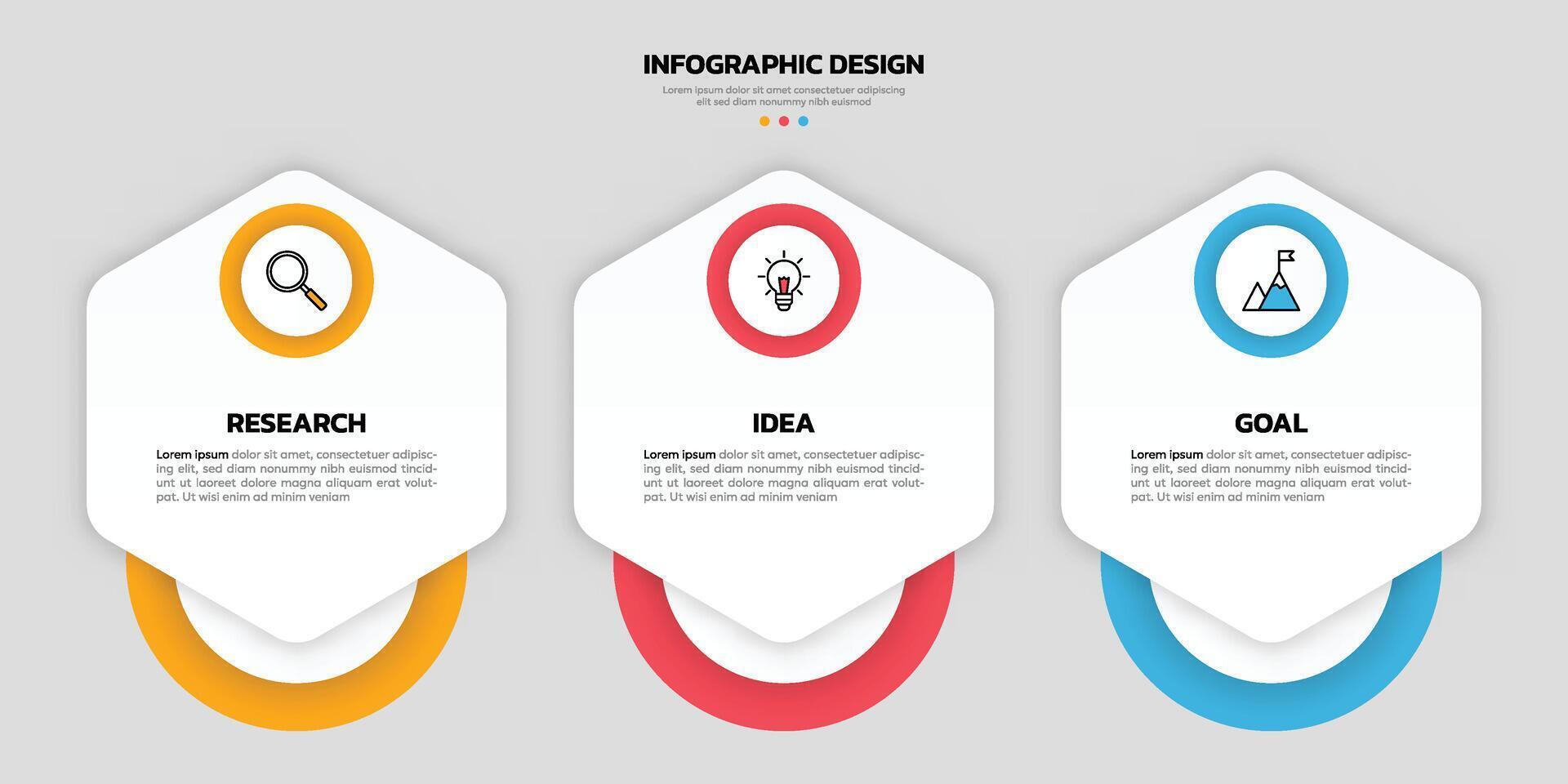 INFOGRAPHIC DESIGN

Lorem ipsum dolor sit amet consectetuer adipiscing elit sed diam nonummy nibh euismod

RESEARCH

Lorem ipsum dolor sit amet, consectetuer adipiscing elit, sed diam nonummy nibh euismod tincidunt ut laoreet dolore magna aliquam erat volutpat. Ut wisi enim ad minim veniam

IDEA

Lorem ipsum dolor sit amet, consectetuer adipiscing elit, sed diam nonummy nibh euismod tincidunt ut laoreet dolore magna aliquam erat volutpat. Ut wisi enim ad minim veniam

GOAL

Lorem ipsum dolor sit amet, consectetuer adipiscing elit, sed diam nonummy nibh euismod tincidunt ut laoreet dolore magna aliquam erat volutpat. Ut wisi enim ad minim veniam