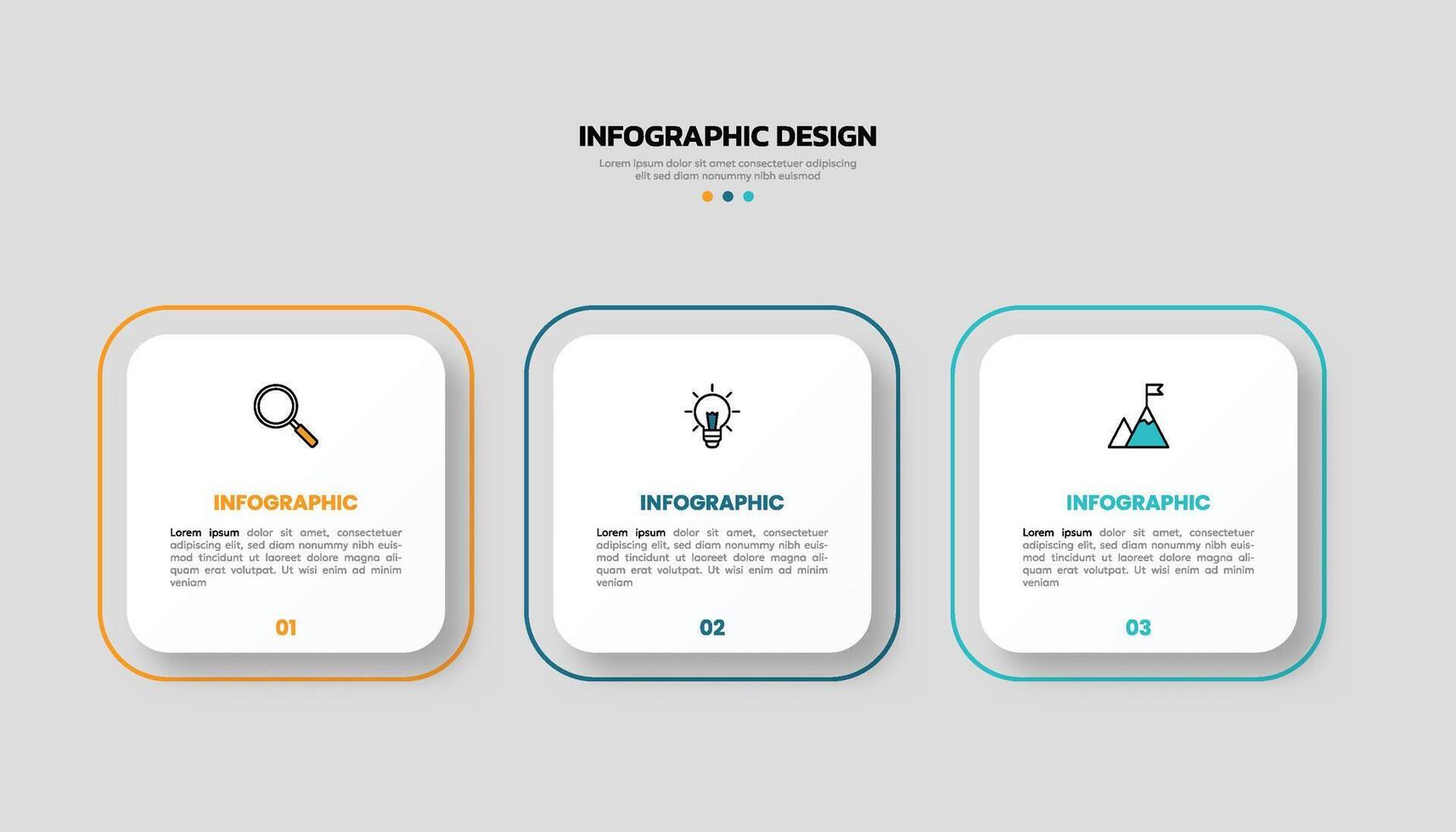 INFOGRAPHIC DESIGN

Lorem ipsum dolor sit amet consectetuer adipiscing elit sed diam nonummy nibh euismod

INFOGRAPHIC

Lorem ipsum dolor sit amet, consectetuer adipiscing elit, sed diam nonummy nibh euismod tincidunt ut laoreet dolore magna aliquam erat volutpat. Ut wisi enim ad minim veniam

01

INFOGRAPHIC

Lorem ipsum dolor sit amet, consectetuer adipiscing elit, sed diam nonummy nibh euismod tincidunt ut laoreet dolore magna aliquam erat volutpat. Ut wisi enim ad minim veniam

02

INFOGRAPHIC

Lorem ipsum dolor sit amet, consectetuer adipiscing elit, sed diam nonummy nibh euismod tincidunt ut laoreet dolore magna aliquam erat volutpat. Ut wisi enim ad minim veniam

03