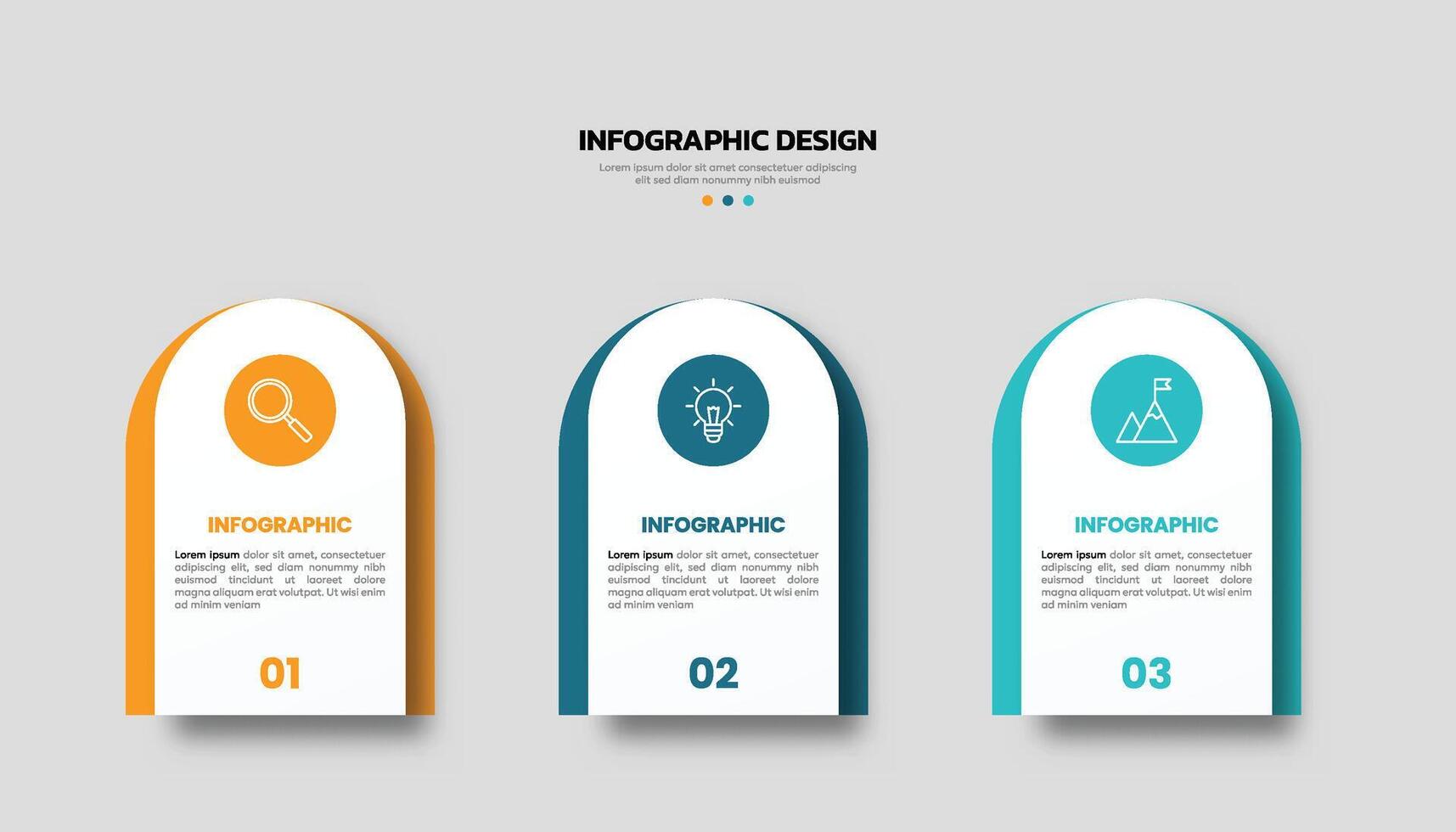 INFOGRAPHIC DESIGN

Lorem ipsum dolor sit amet consectetuer adipiscing elit sed diam nonummy nibh euismod

INFOGRAPHIC

Lorem ipsum dolor sit amet, consectetuer adipiscing elit, sed diam nonummy nibh euismod tincidunt ut laoreet dolore magna aliquam erat volutpat. Ut wisi enim ad minim veniam

01

INFOGRAPHIC

Lorem ipsum dolor sit amet, consectetuer adipiscing elit, sed diam nonummy nibh euismod tincidunt ut laoreet dolore magna aliquam erat volutpat. Ut wisi enim ad minim veniam

02

INFOGRAPHIC

Lorem ipsum dolor sit amet, consectetuer adipiscing elit, sed diam nonummy nibh euismod tincidunt ut laoreet dolore magna aliquam erat volutpat. Ut wisi enim ad minim veniam

03