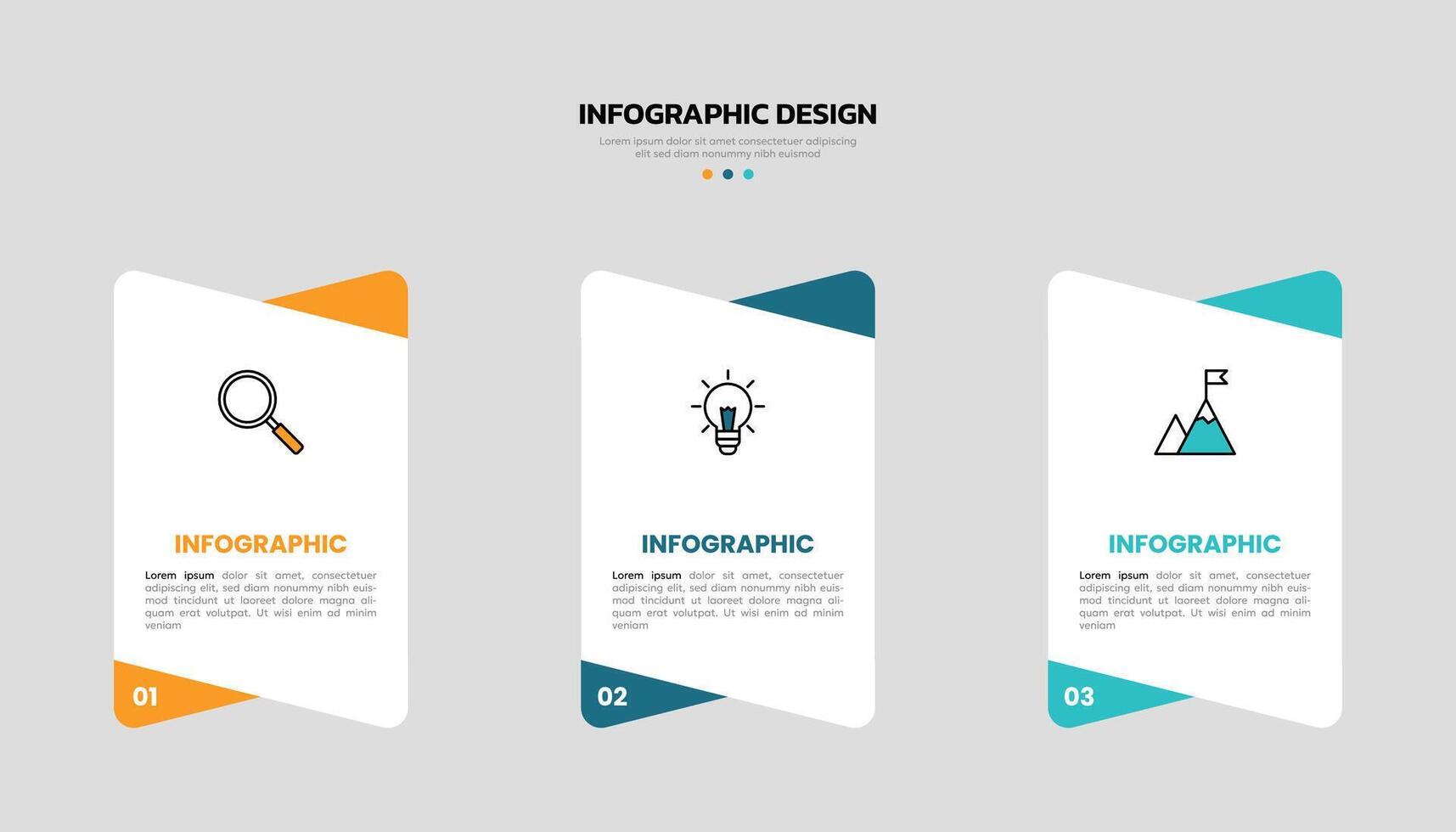 INFOGRAPHIC DESIGN

Lorem ipsum dolor sit amet consectetuer adipiscing elit sed diam nonummy nibh euismod

INFOGRAPHIC

Lorem ipsum dolor sit amet, consectetuer adipiscing elit, sed diam nonummy nibh euismod tincidunt ut laoreet dolore magna aliquam erat volutpat. Ut wisi enim ad minim veniam

01

INFOGRAPHIC

Lorem ipsum dolor sit amet, consectetuer adipiscing elit, sed diam nonummy nibh euismod tincidunt ut laoreet dolore magna aliquam erat volutpat. Ut wisi enim ad minim veniam

02

INFOGRAPHIC

Lorem ipsum dolor sit amet, consectetuer adipiscing elit, sed diam nonummy nibh euismod tincidunt ut laoreet dolore magna aliquam erat volutpat. Ut wisi enim ad minim veniam

03