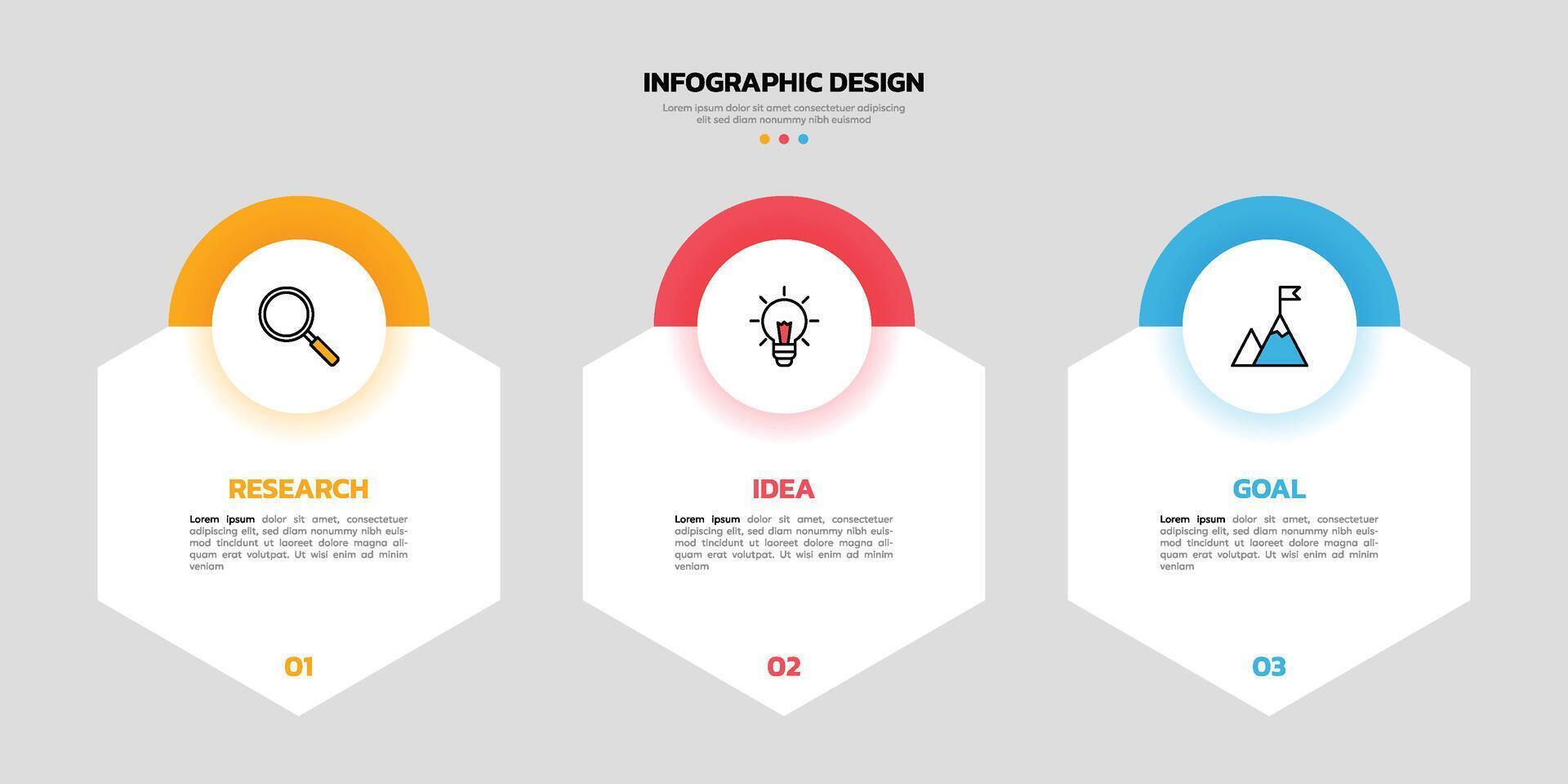 INFOGRAPHIC DESIGN

Lorem ipsum dolor sit amet consectetuer adipiscing elit sed diam nonummy nibh euismod

RESEARCH

Lorem ipsum dolor sit amet, consectetuer adipiscing elit, sed diam nonummy nibh euismod tincidunt ut laoreet dolore magna aliquam erat volutpat. Ut wisi enim ad minim veniam

01

IDEA

Lorem ipsum dolor sit amet, consectetuer adipiscing elit, sed diam nonummy nibh euismod tincidunt ut laoreet dolore magna aliquam erat volutpat. Ut wisi enim ad minim veniam

02

GOAL

Lorem ipsum dolor sit amet, consectetuer adipiscing elit, sed diam nonummy nibh euismod tincidunt ut laoreet dolore magna aliquam erat volutpat. Ut wisi enim ad minim veniam

03