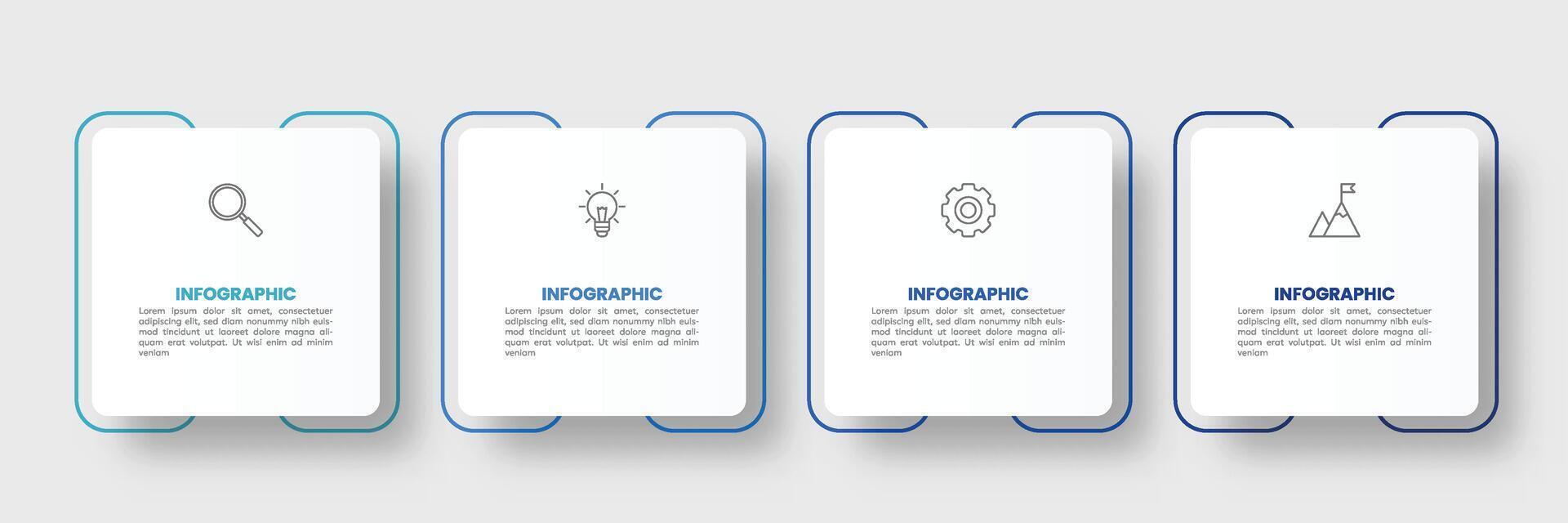 INFOGRAPHIC

Lorem ipsum dolor sit amet, consectetuer adipiscing elit, sed diam nonummy nibh euismod tincidunt ut laoreet dolore magna aliquam erat volutpat. Ut wisi enim ad minim veniam

INFOGRAPHIC

Lorem ipsum dolor sit amet, consectetuer adipiscing elit, sed diam nonummy nibh euismod tincidunt ut laoreet dolore magna aliquam erat volutpat. Ut wisi enim ad minim veniam

INFOGRAPHIC

Lorem ipsum dolor sit amet, consectetuer adipiscing elit, sed diam nonummy nibh euismod tincidunt ut laoreet dolore magna aliquam erat volutpat. Ut wisi enim ad minim veniam

INFOGRAPHIC

Lorem ipsum dolor sit amet, consectetuer adipiscing elit, sed diam nonummy nibh euismod tincidunt ut laoreet dolore magna aliquam erat volutpat. Ut wisi enim ad minim veniam