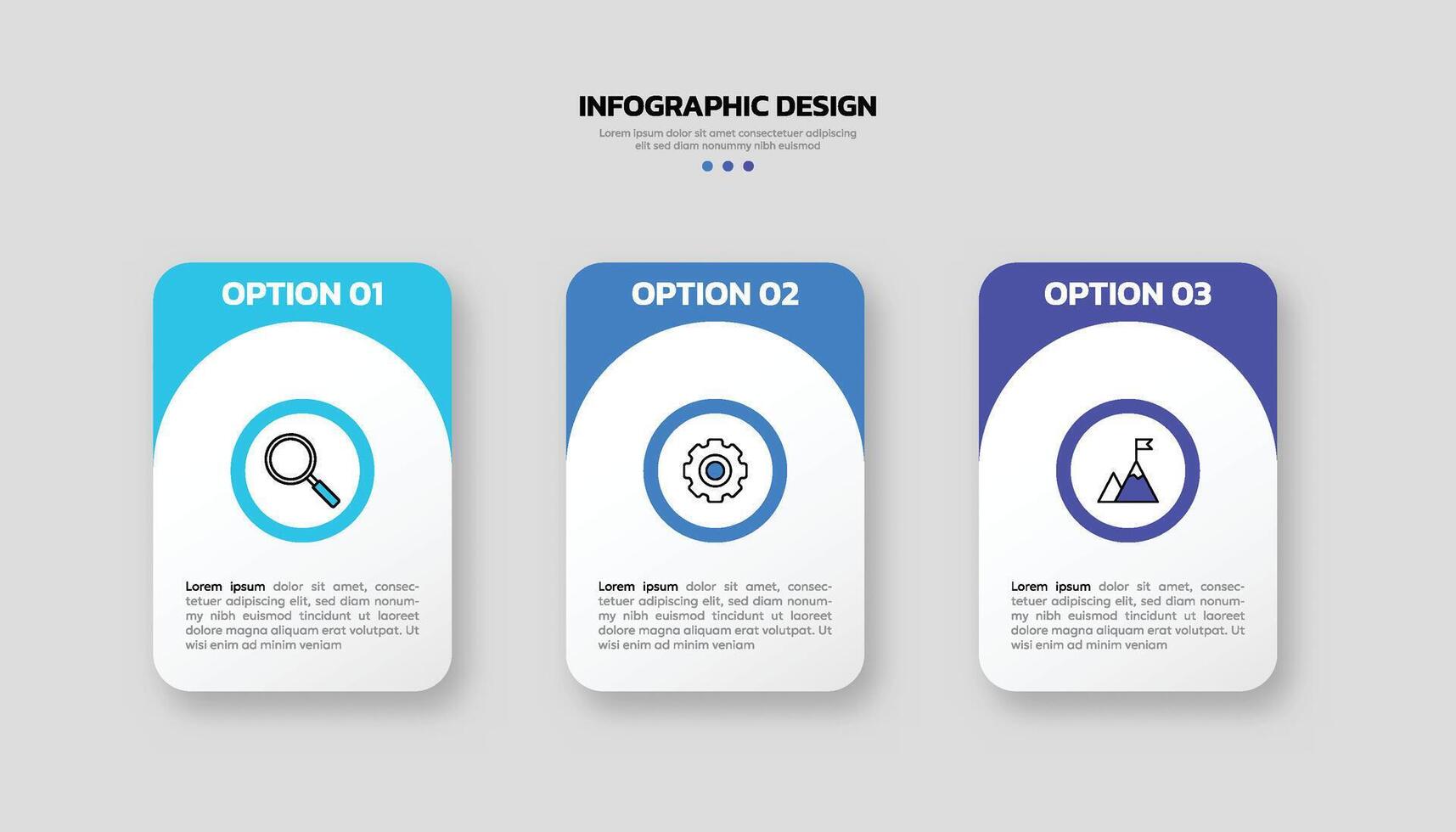 INFOGRAPHIC DESIGN

Lorem ipsum dolor sit amet consectetuer adipiscing elit sed diam nonummy nibh euismod

OPTION 01

Lorem ipsum dolor sit amet, consectetuer adipiscing elit, sed diam nonummy nibh euismod tincidunt ut laoreet dolore magna aliquam erat volutpat. Ut wisi enim ad minim veniam

OPTION 02

Lorem ipsum dolor sit amet, consectetuer adipiscing elit, sed diam nonummy nibh euismod tincidunt ut laoreet dolore magna aliquam erat volutpat. Ut wisi enim ad minim veniam

OPTION 03

Lorem ipsum dolor sit amet, consectetuer adipiscing elit, sed diam nonummy nibh euismod tincidunt ut laoreet dolore magna aliquam erat volutpat. Ut wisi enim ad minim veniam