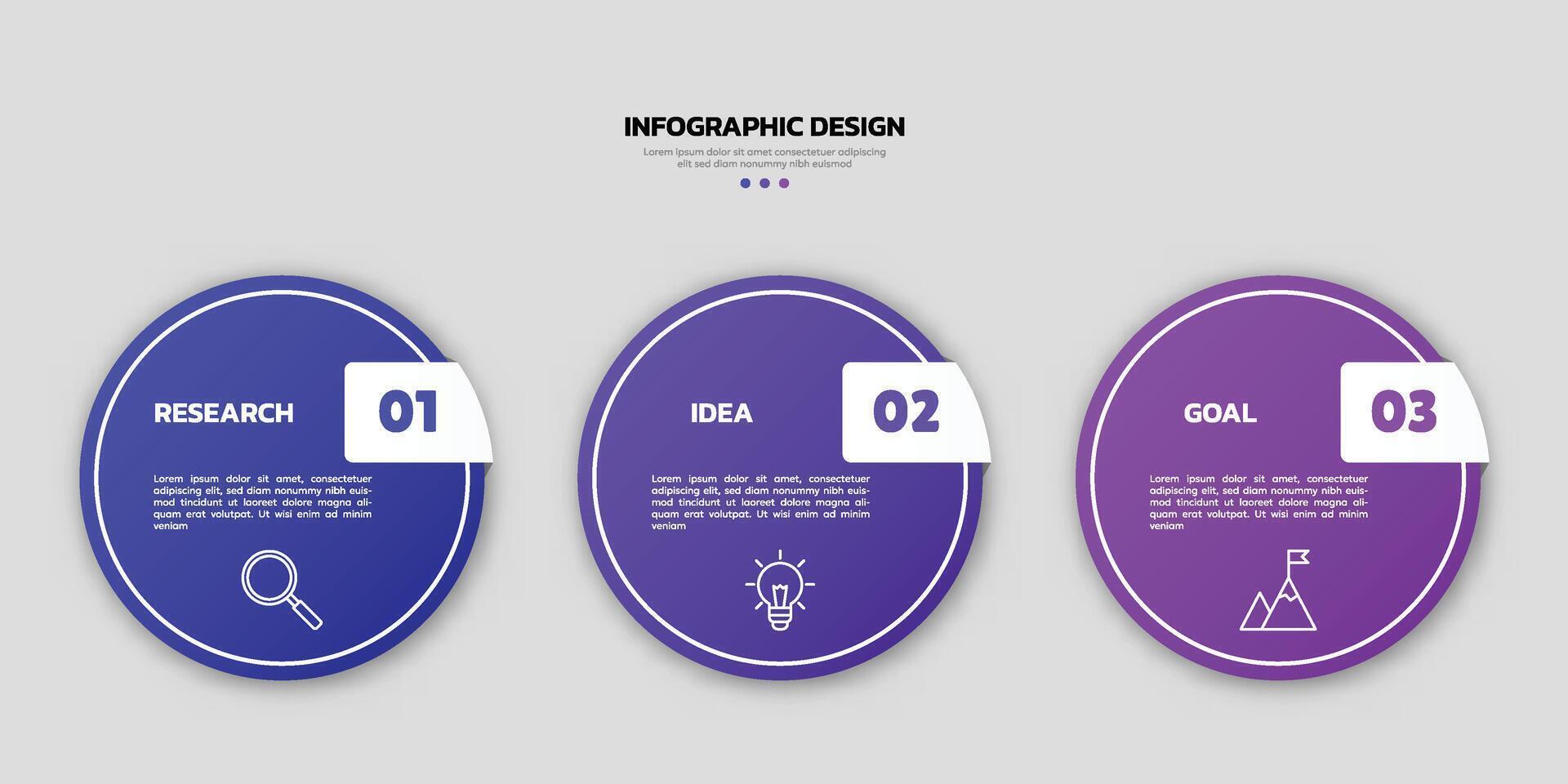 INFOGRAPHIC DESIGN

Lorem ipsum dolor sit amet consectetuer adipiscing elit sed diam nonummy nibh euismod

RESEARCH

01

Lorem ipsum dolor sit amet, consectetuer adipiscing elit, sed diam nonummy nibh euismod tincidunt ut laoreet dolore magna aliquam erat volutpat. Ut wisi enim ad minim veniam

IDEA

02

Lorem ipsum dolor sit amet, consectetuer adipiscing elit, sed diam nonummy nibh euismod tincidunt ut laoreet dolore magna aliquam erat volutpat. Ut wisi enim ad minim veniam

GOAL

03

Lorem ipsum dolor sit amet, consectetuer adipiscing elit, sed diam nonummy nibh euismod tincidunt ut laoreet dolore magna aliquam erat volutpat. Ut wisi enim ad minim veniam