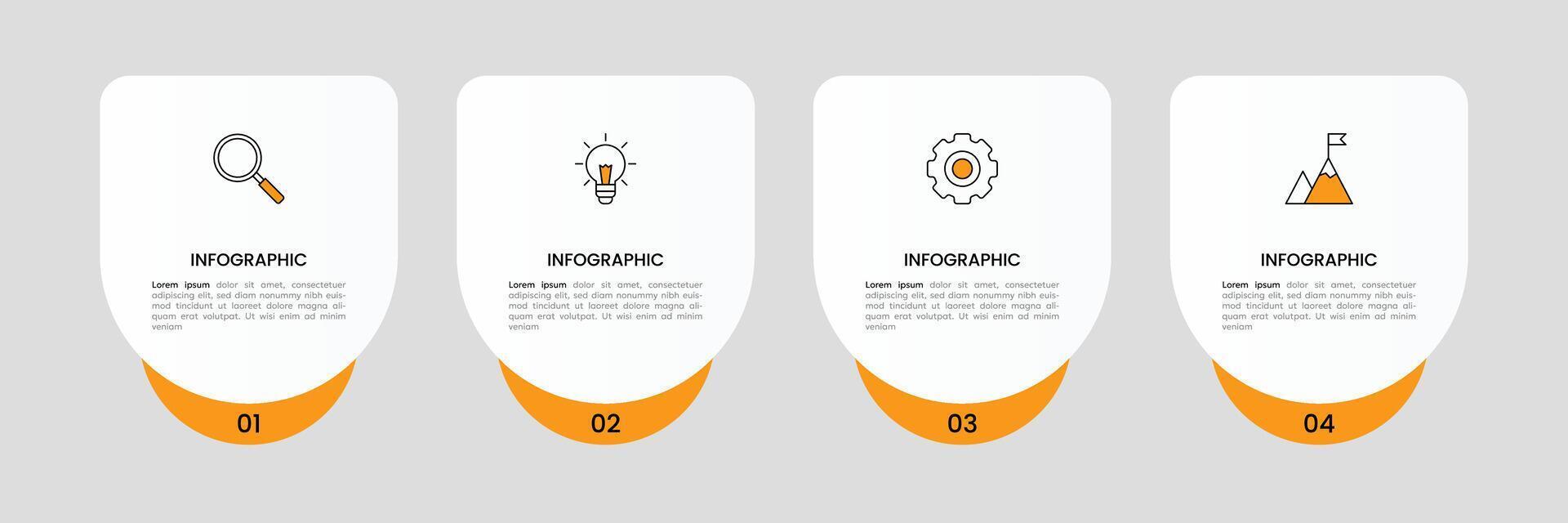 INFOGRAPHIC

Lorem ipsum dolor sit amet, consectetuer adipiscing elit, sed diam nonummy nibh euismod tincidunt ut laoreet dolore magna aliquam erat volutpat. Ut wisi enim ad minim veniam

01

INFOGRAPHIC

Lorem ipsum dolor sit amet, consectetuer adipiscing elit, sed diam nonummy nibh euismod tincidunt ut laoreet dolore magna aliquam erat volutpat. Ut wisi enim ad minim veniam

02

INFOGRAPHIC

Lorem ipsum dolor sit amet, consectetuer adipiscing elit, sed diam nonummy nibh euismod tincidunt ut laoreet dolore magna aliquam erat volutpat. Ut wisi enim ad minim veniam

03

INFOGRAPHIC

Lorem ipsum dolor sit amet, consectetuer adipiscing elit, sed diam nonummy nibh euismod tincidunt ut laoreet dolore magna aliquam erat volutpat. Ut wisi enim ad minim veniam

04