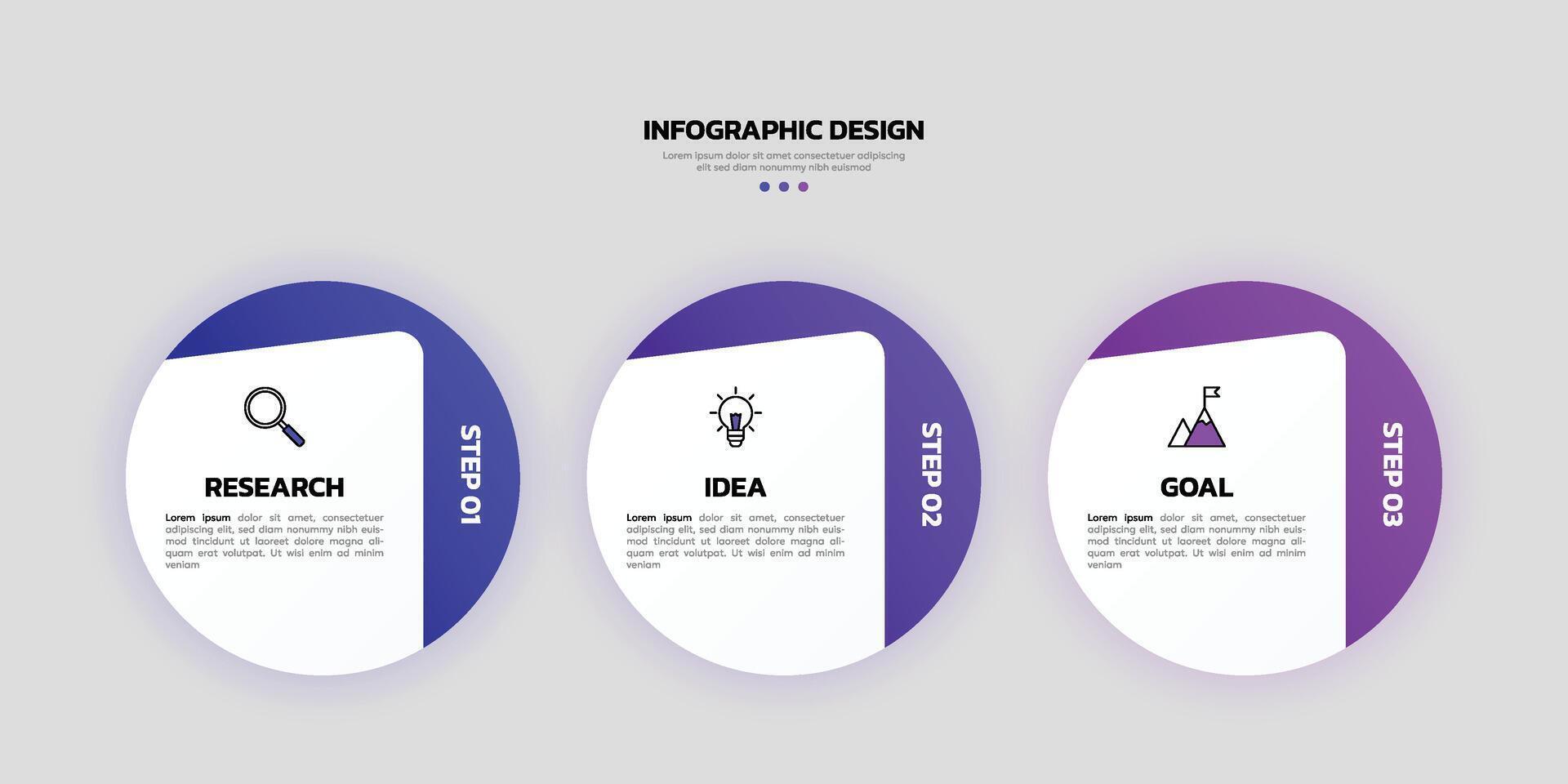 INFOGRAPHIC DESIGN

Lorem ipsum dolor sit amet consectetuer adipiscing elit sed diam nonummy nibh euismod

RESEARCH

Lorem ipsum dolor sit amet, consectetuer adipiscing elit, sed diam nonummy nibh euismod tincidunt ut laoreet dolore magna aliquam erat volutpat. Ut wisi enim ad minim veniam

STEP 01

IDEA

Lorem ipsum dolor sit amet, consectetuer adipiscing elit, sed diam nonummy nibh euismod tincidunt ut laoreet dolore magna aliquam erat volutpat. Ut wisi enim ad minim veniam

STEP 02

GOAL

Lorem ipsum dolor sit amet, consectetuer adipiscing elit, sed diam nonummy nibh euismod tincidunt ut laoreet dolore magna aliquam erat volutpat. Ut wisi enim ad minim veniam

STEP 03