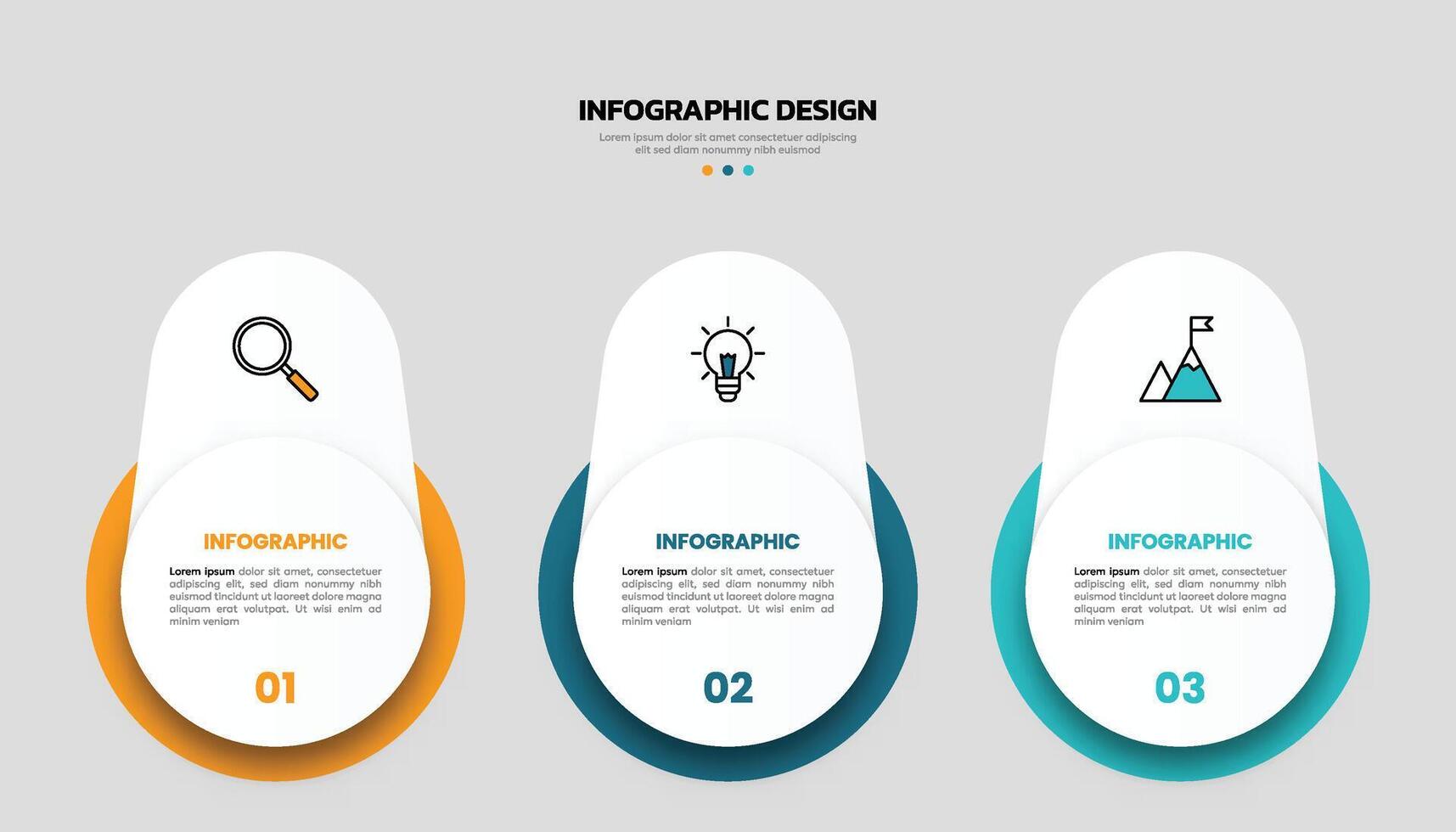 INFOGRAPHIC DESIGN

Lorem ipsum dolor sit amet consectetuer adipiscing elit sed diam nonummy nibh euismod

INFOGRAPHIC

Lorem ipsum dolor sit amet, consectetuer adipiscing elit, sed diam nonummy nibh euismod tincidunt ut laoreet dolore magna aliquam erat volutpat. Ut wisi enim ad minim veniam

01

INFOGRAPHIC

Lorem ipsum dolor sit amet, consectetuer adipiscing elit, sed diam nonummy nibh euismod tincidunt ut laoreet dolore magna aliquam erat volutpat. Ut wisi enim ad minim veniam

02

INFOGRAPHIC

Lorem ipsum dolor sit amet, consectetuer adipiscing elit, sed diam nonummy nibh euismod tincidunt ut laoreet dolore magna aliquam erat volutpat. Ut wisi enim ad minim veniam

03