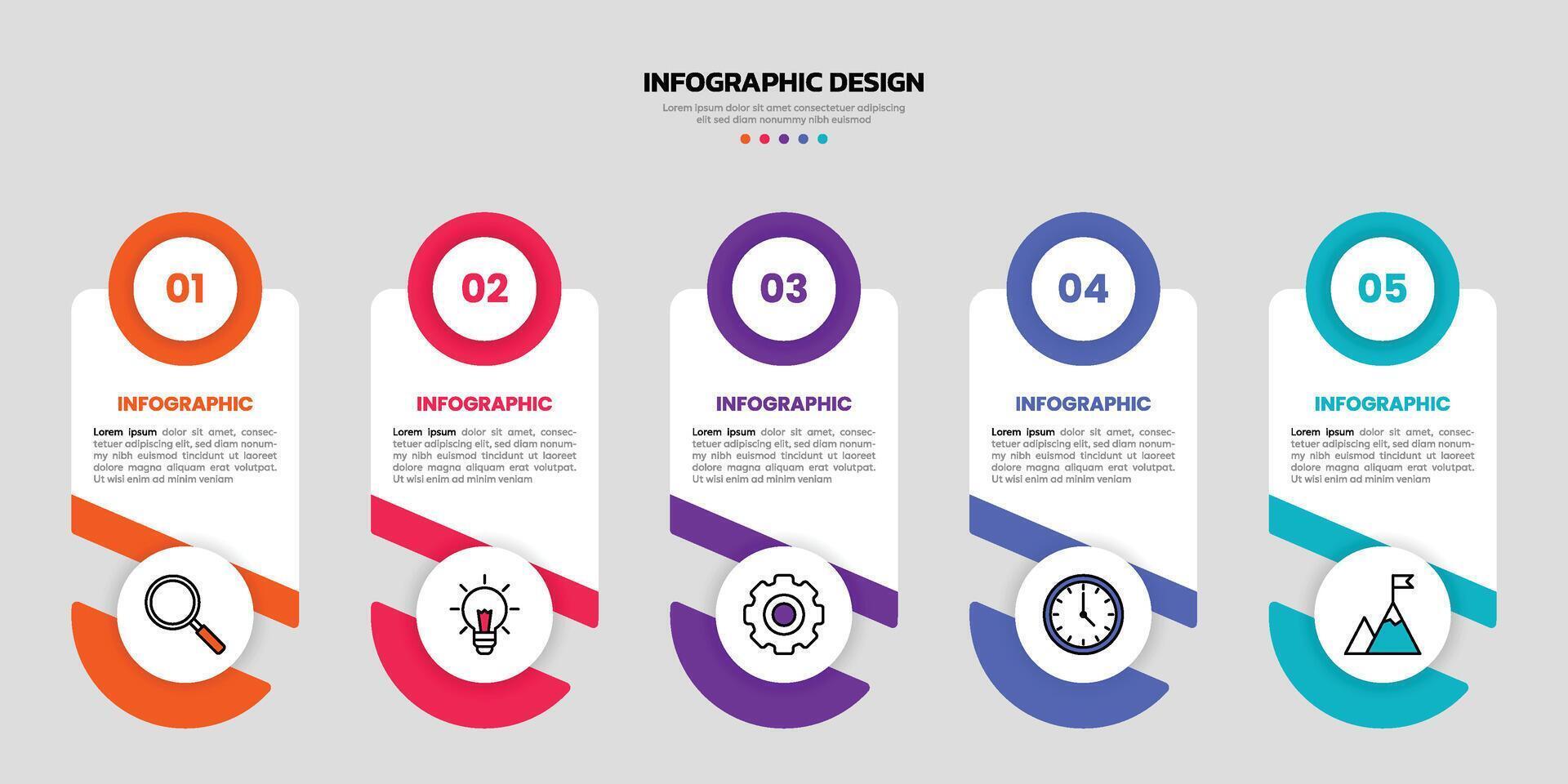 INFOGRAPHIC DESIGN

Lorem ipsum dolor sit amet consectetuer adipiscing elit sed diam nonummy nibh euismod

01

INFOGRAPHIC

Lorem ipsum dolor sit amet, consectetuer adipiscing elit, sed diam nonummy nibh euismod tincidunt ut laoreet dolore magna aliquam erat volutpat. Ut wisi enim ad minim veniam

02

INFOGRAPHIC

Lorem ipsum dolor sit amet, consectetuer adipiscing elit, sed diam nonummy nibh euismod tincidunt ut laoreet dolore magna aliquam erat volutpat. Ut wisi enim ad minim veniam

03

INFOGRAPHIC

Lorem ipsum dolor sit amet, consectetuer adipiscing elit, sed diam nonummy nibh euismod tincidunt ut laoreet dolore magna aliquam erat volutpat. Ut wisi enim ad minim veniam

04

INFOGRAPHIC

Lorem ipsum dolor sit amet, consectetuer adipiscing elit, sed diam nonummy nibh euismod tincidunt ut laoreet dolore magna aliquam erat volutpat. Ut wisi enim ad minim veniam

05

INFOGRAPHIC

Lorem ipsum dolor sit amet, consectetuer adipiscing elit, sed diam nonummy nibh euismod tincidunt ut laoreet dolore magna aliquam erat volutpat. Ut wisi enim ad minim veniam