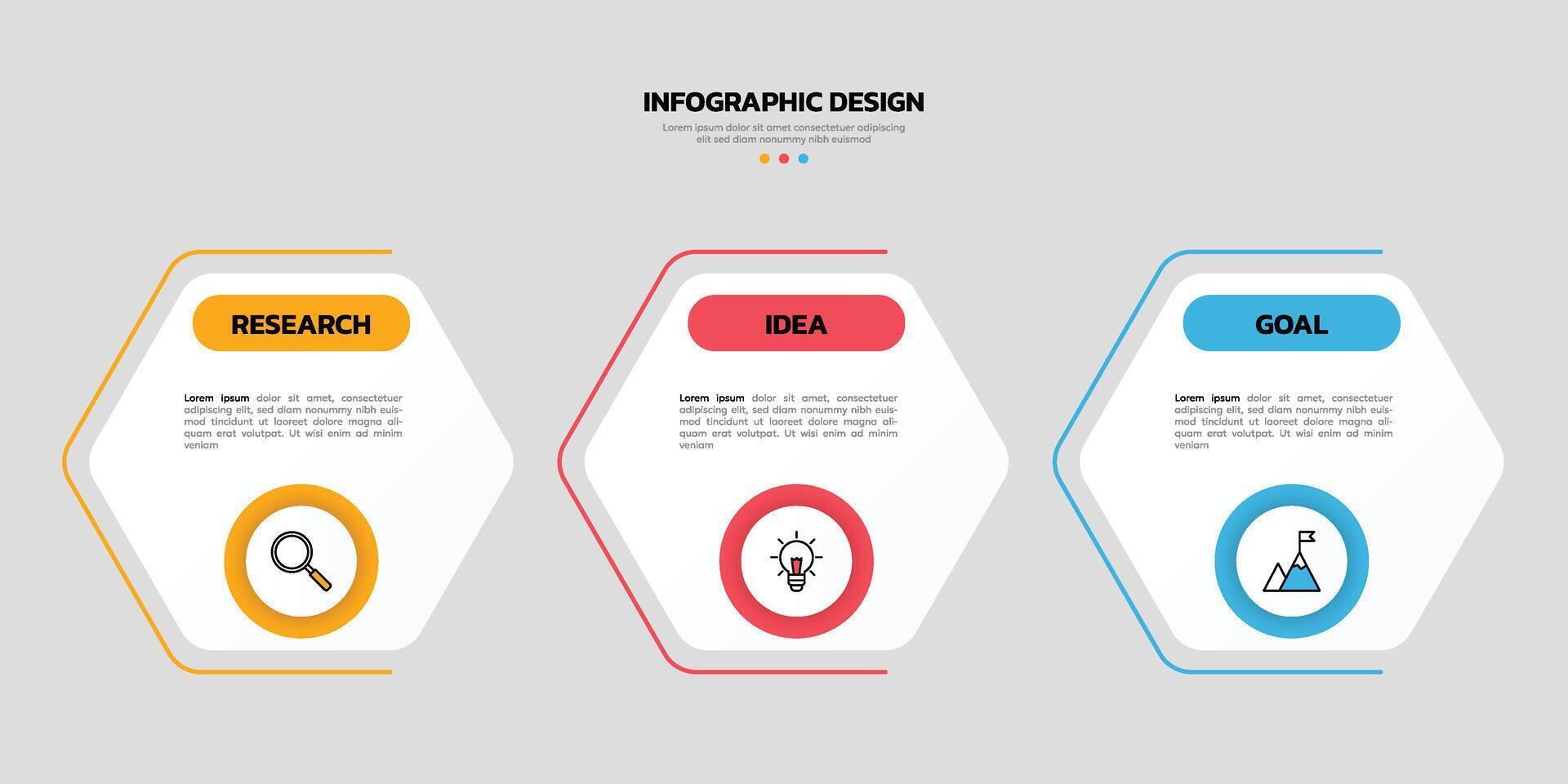 INFOGRAPHIC DESIGN

Lorem ipsum dolor sit amet consectetuer adipiscing elit sed diam nonummy nibh euismod

RESEARCH

Lorem ipsum dolor sit amet, consectetuer adipiscing elit, sed diam nonummy nibh euismod tincidunt ut laoreet dolore magna aliquam erat volutpat. Ut wisi enim ad minim veniam

IDEA

Lorem ipsum dolor sit amet, consectetuer adipiscing elit, sed diam nonummy nibh euismod tincidunt ut laoreet dolore magna aliquam erat volutpat. Ut wisi enim ad minim veniam

GOAL

Lorem ipsum dolor sit amet, consectetuer adipiscing elit, sed diam nonummy nibh euismod tincidunt ut laoreet dolore magna aliquam erat volutpat. Ut wisi enim ad minim veniam