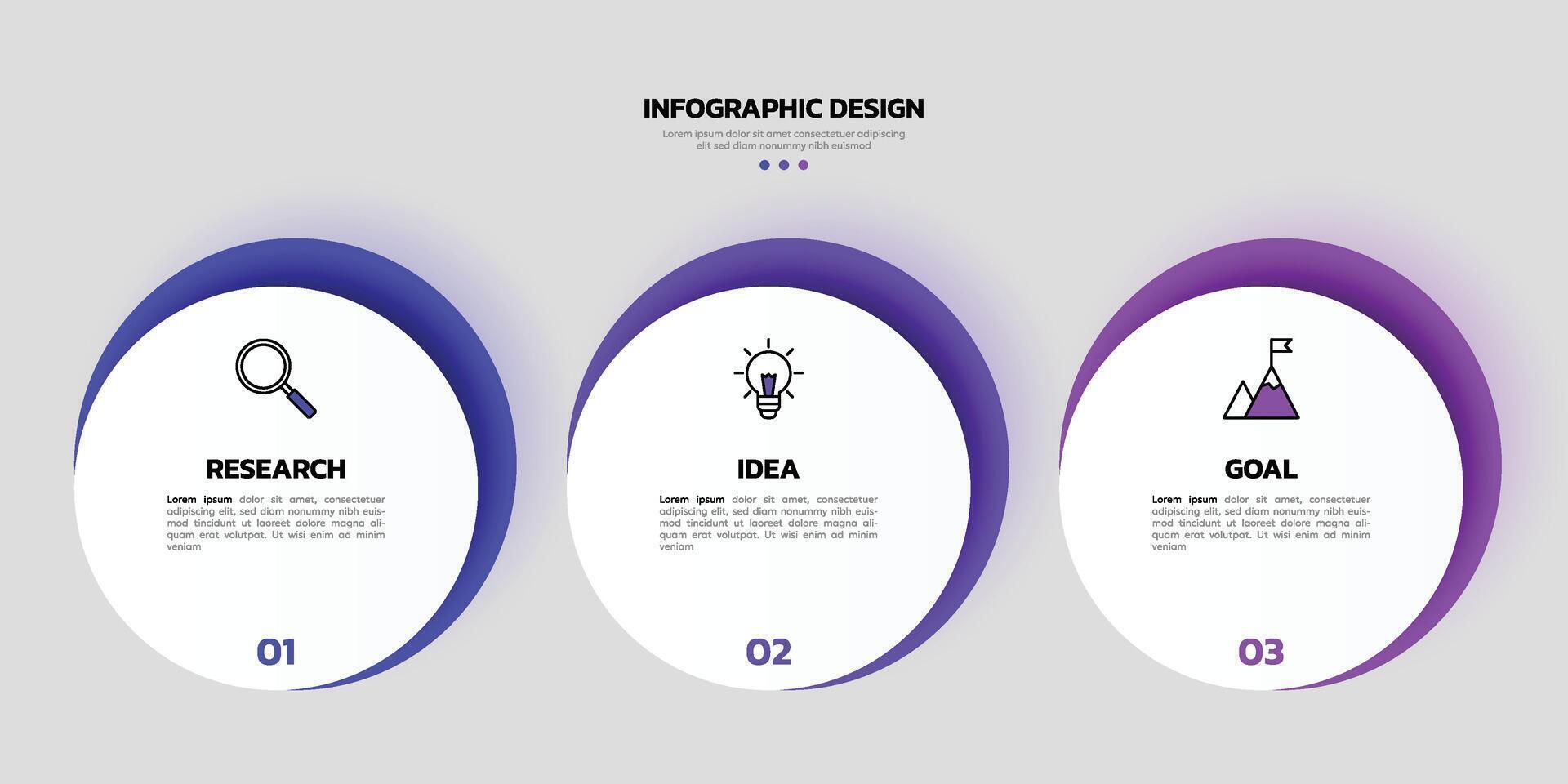 INFOGRAPHIC DESIGN

Lorem ipsum dolor sit amet consectetuer adipiscing elit sed diam nonummy nibh euismod

RESEARCH

Lorem ipsum dolor sit amet, consectetuer adipiscing elit, sed diam nonummy nibh euismod tincidunt ut laoreet dolore magna aliquam erat volutpat. Ut wisi enim ad minim veniam

01

IDEA

Lorem ipsum dolor sit amet, consectetuer adipiscing elit, sed diam nonummy nibh euismod tincidunt ut laoreet dolore magna aliquam erat volutpat. Ut wisi enim ad minim veniam

02

GOAL

Lorem ipsum dolor sit amet, consectetuer adipiscing elit, sed diam nonummy nibh euismod tincidunt ut laoreet dolore magna aliquam erat volutpat. Ut wisi enim ad minim veniam

03