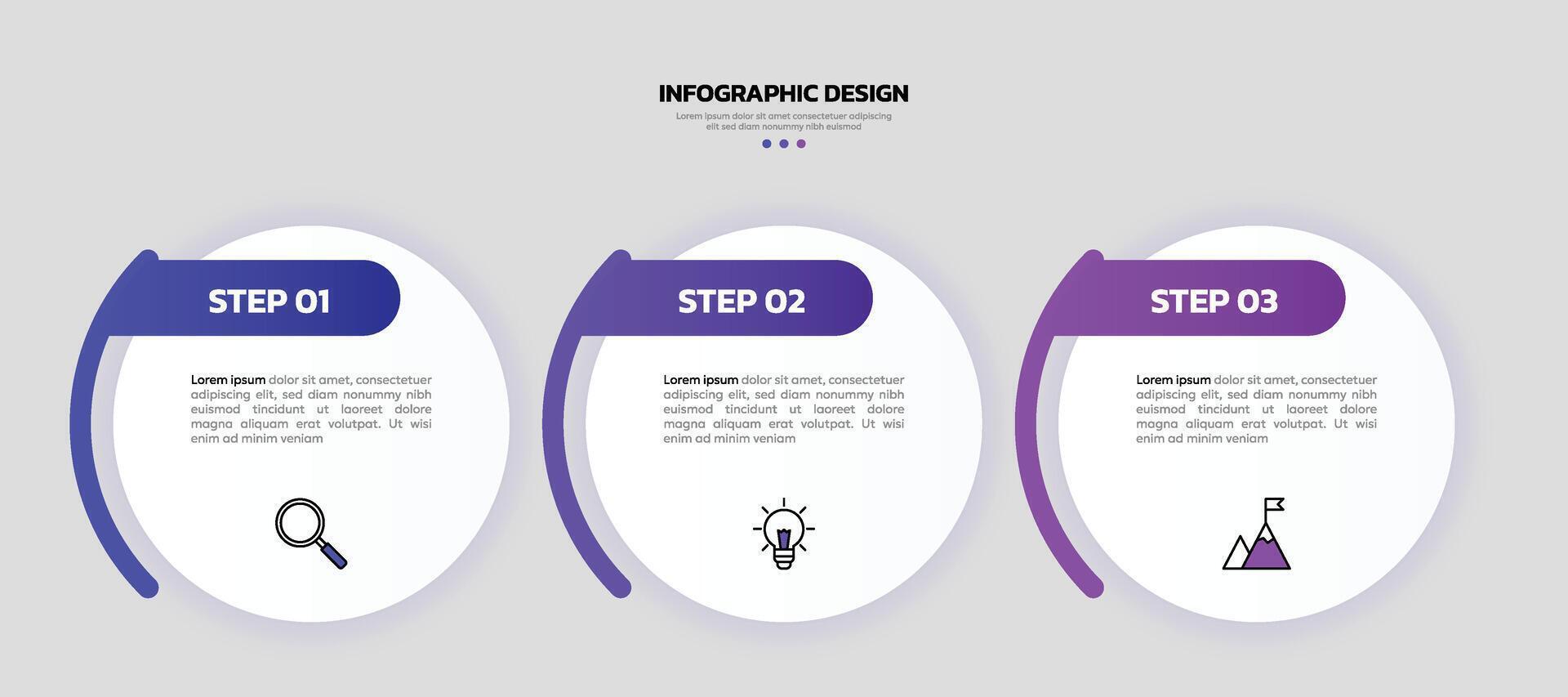 INFOGRAPHIC DESIGN

Lorem ipsum dolor sit amet consectetuer adipiscing elit sed diam nonummy nibh euismod

STEP 01

Lorem ipsum dolor sit amet, consectetuer adipiscing elit, sed diam nonummy nibh euismod tincidunt ut laoreet dolore magna aliquam erat volutpat. Ut wisi enim ad minim veniam

STEP 02

Lorem ipsum dolor sit amet, consectetuer adipiscing elit, sed diam nonummy nibh euismod tincidunt ut laoreet dolore magna aliquam erat volutpat. Ut wisi enim ad minim veniam

STEP 03

Lorem ipsum dolor sit amet, consectetuer adipiscing elit, sed diam nonummy nibh euismod tincidunt ut laoreet dolore magna aliquam erat volutpat. Ut wisi enim ad minim veniam