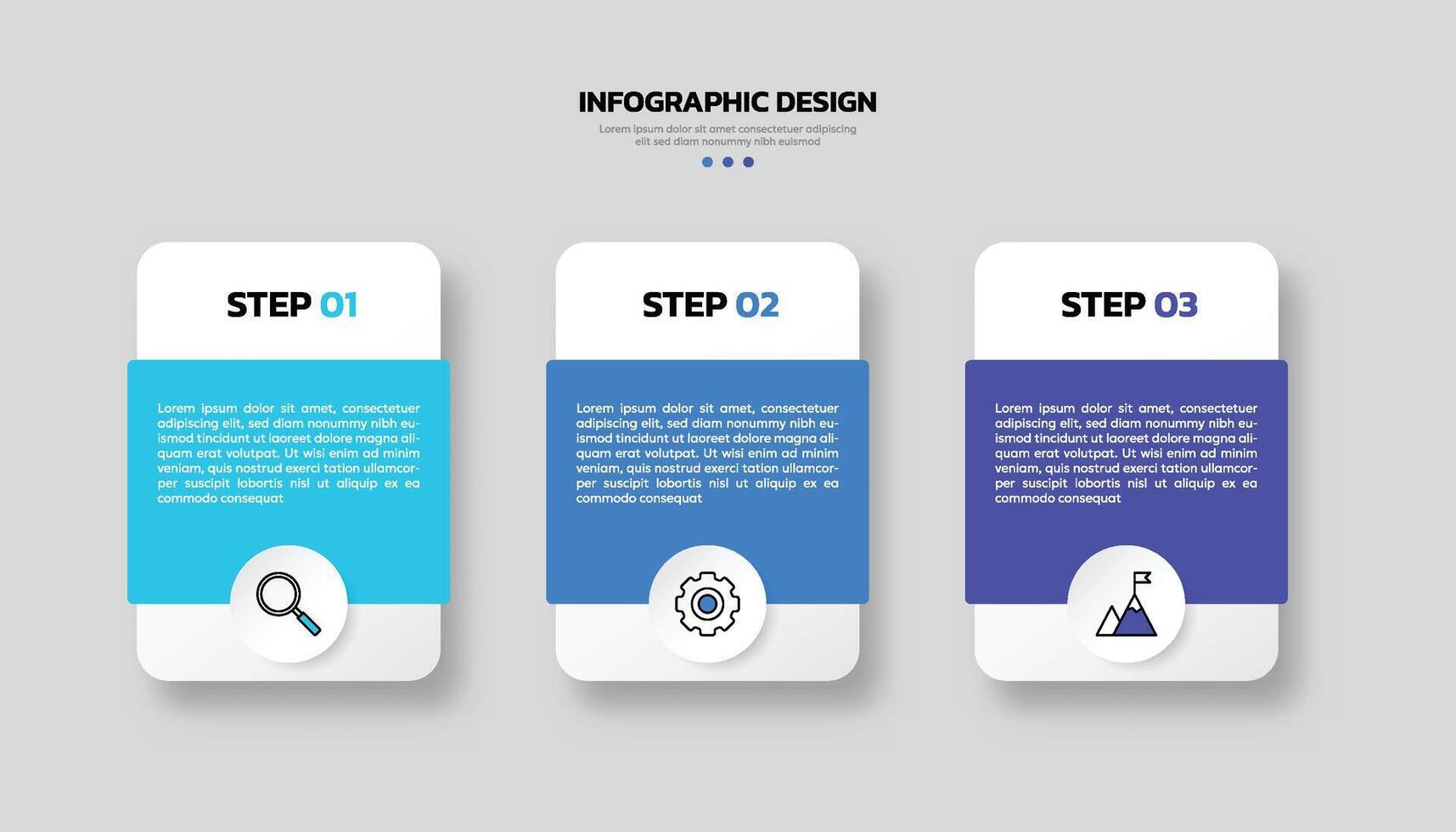 INFOGRAPHIC DESIGN

Lorem ipsum dolor sit amet consectetuer adipiscing elit sed diam nonummy nibh euismod

STEP 01

Lorem ipsum dolor sit amet, consectetuer adipiscing elit, sed diam nonummy nibh euismod tincidunt ut laoreet dolore magna aliquam erat volutpat. Ut wisi enim ad minim veniam, quis nostrud exerci tation ullamcorper suscipit lobortis nisl ut aliquip ex ea commodo consequat

STEP 02

Lorem ipsum dolor sit amet, consectetuer adipiscing elit, sed diam nonummy nibh euismod tincidunt ut laoreet dolore magna aliquam erat volutpat. Ut wisi enim ad minim veniam, quis nostrud exerci tation ullamcorper suscipit lobortis nisl ut aliquip ex ea commodo consequat

STEP 03

Lorem ipsum dolor sit amet, consectetuer adipiscing elit, sed diam nonummy nibh euismod tincidunt ut laoreet dolore magna aliquam erat volutpat. Ut wisi enim ad minim veniam, quis nostrud exerci tation ullamcorper suscipit lobortis nisl ut aliquip ex ea commodo consequat