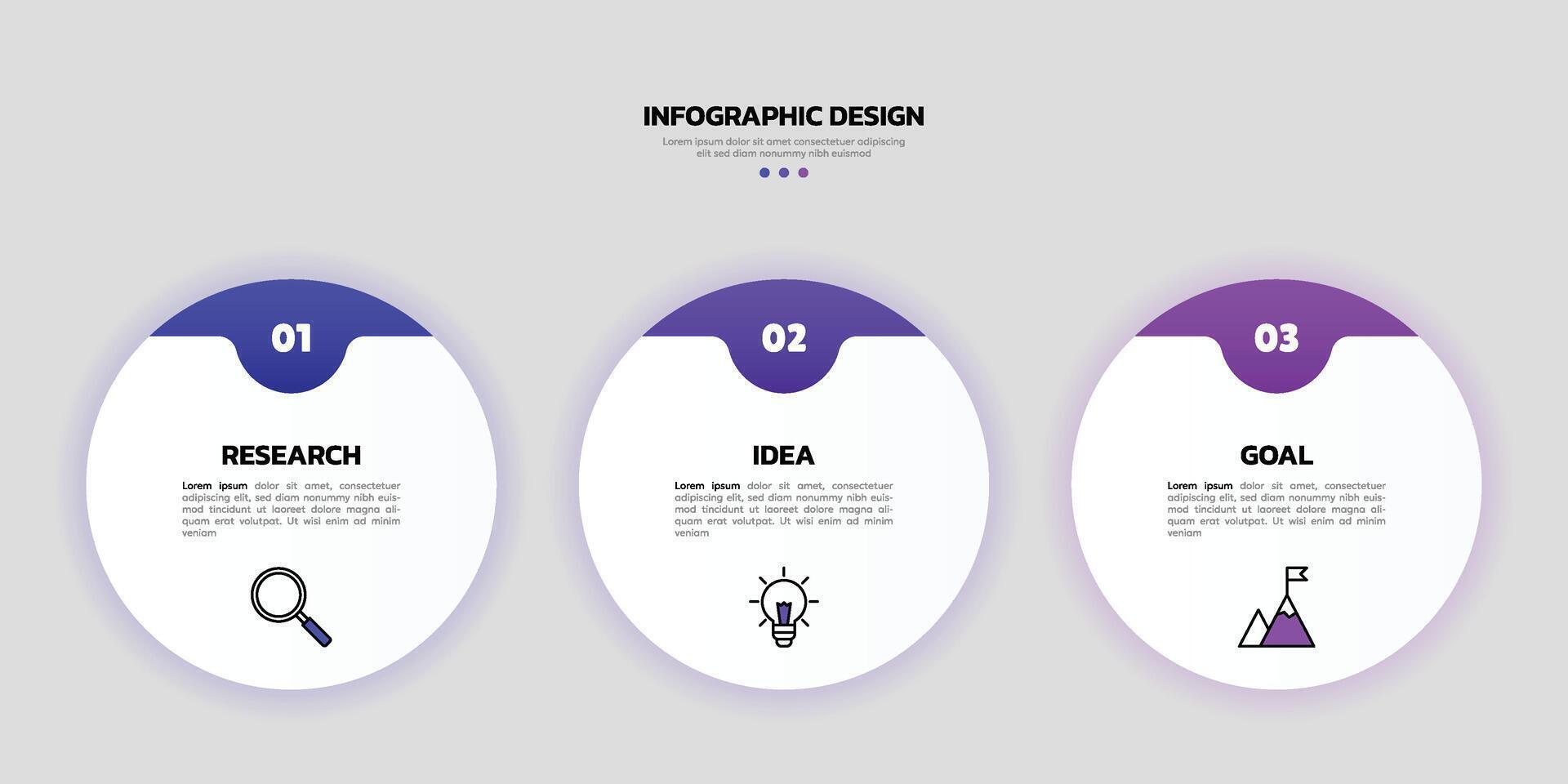 INFOGRAPHIC DESIGN

Lorem ipsum dolor sit amet consectetuer adipiscing elit sed diam nonummy nibh euismod

01

RESEARCH

Lorem ipsum dolor sit amet, consectetuer adipiscing elit, sed diam nonummy nibh euismod tincidunt ut laoreet dolore magna aliquam erat volutpat. Ut wisi enim ad minim veniam

02

IDEA

Lorem ipsum dolor sit amet, consectetuer adipiscing elit, sed diam nonummy nibh euismod tincidunt ut laoreet dolore magna aliquam erat volutpat. Ut wisi enim ad minim veniam

03

GOAL

Lorem ipsum dolor sit amet, consectetuer adipiscing elit, sed diam nonummy nibh euismod tincidunt ut laoreet dolore magna aliquam erat volutpat. Ut wisi enim ad minim veniam