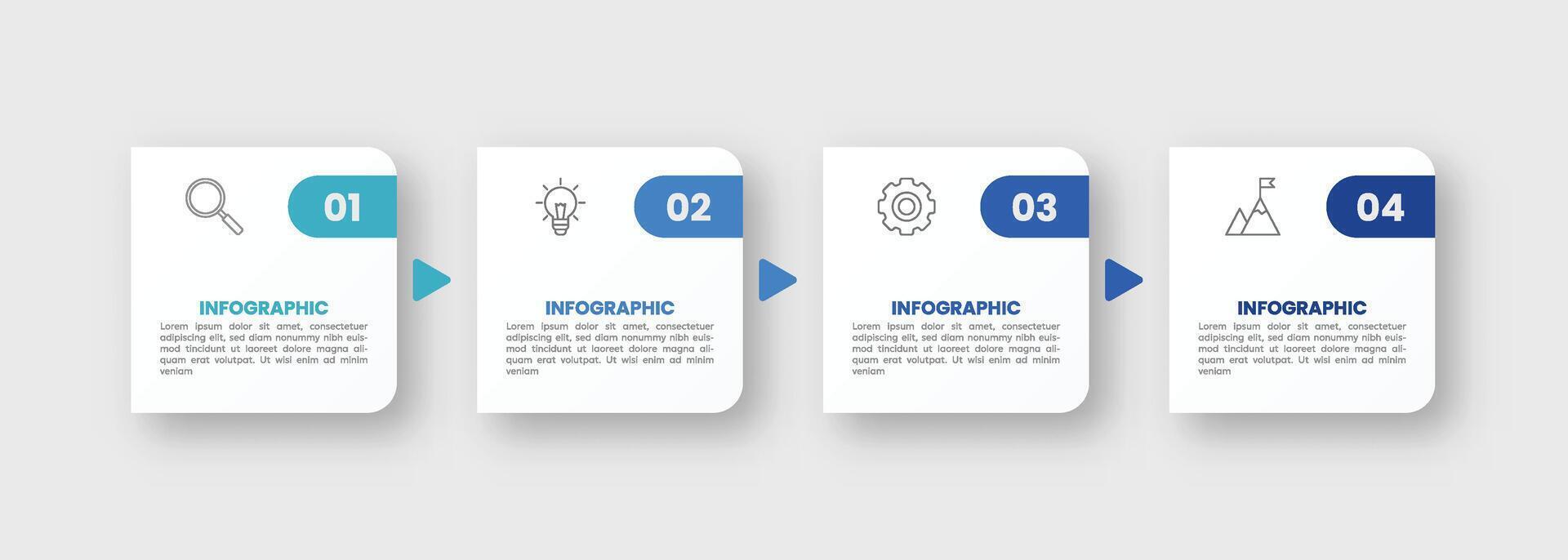 01

INFOGRAPHIC

Lorem ipsum dolor sit amet, consectetuer adipiscing elit, sed diam nonummy nibh euismod tincidunt ut laoreet dolore magna aliquam erat volutpat. Ut wisi enim ad minim veniam

02

INFOGRAPHIC

Lorem ipsum dolor sit amet, consectetuer adipiscing elit, sed diam nonummy nibh euismod tincidunt ut laoreet dolore magna aliquam erat volutpat. Ut wisi enim ad minim veniam

03

INFOGRAPHIC

Lorem ipsum dolor sit amet, consectetuer adipiscing elit, sed diam nonummy nibh euismod tincidunt ut laoreet dolore magna aliquam erat volutpat. Ut wisi enim ad minim veniam

04

INFOGRAPHIC

Lorem ipsum dolor sit amet, consectetuer adipiscing elit, sed diam nonummy nibh euismod tincidunt ut laoreet dolore magna aliquam erat volutpat. Ut wisi enim ad minim veniam