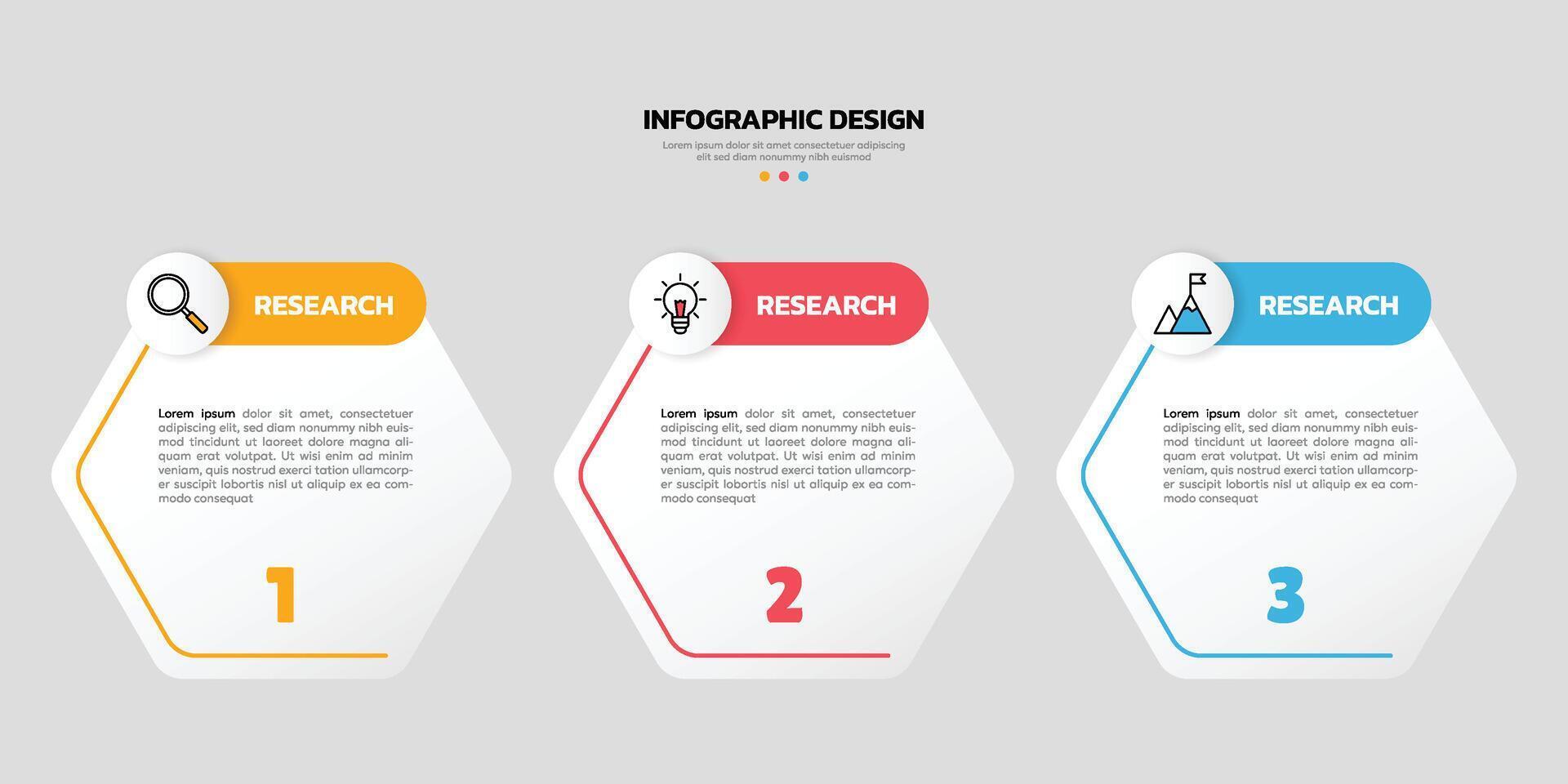 INFOGRAPHIC DESIGN

Lorem ipsum dolor sit amet consectetuer adipiscing elit sed diam nonummy nibh euismod

RESEARCH

Lorem ipsum dolor sit amet, consectetuer adipiscing elit, sed diam nonummy nibh euismod tincidunt ut laoreet dolore magna aliquam erat volutpat. Ut wisi enim ad minim veniam, quis nostrud exerci tation ullamcorper suscipit lobortis nisl ut aliquip ex ea commodo consequat

1

RESEARCH

Lorem ipsum dolor sit amet, consectetuer adipiscing elit, sed diam nonummy nibh euismod tincidunt ut laoreet dolore magna aliquam erat volutpat. Ut wisi enim ad minim veniam, quis nostrud exerci tation ullamcorper suscipit lobortis nisl ut aliquip ex ea commodo consequat

2

RESEARCH

Lorem ipsum dolor sit amet, consectetuer adipiscing elit, sed diam nonummy nibh euismod tincidunt ut laoreet dolore magna aliquam erat volutpat. Ut wisi enim ad minim veniam, quis nostrud exerci tation ullamcorper suscipit lobortis nisl ut aliquip ex ea commodo consequat

3