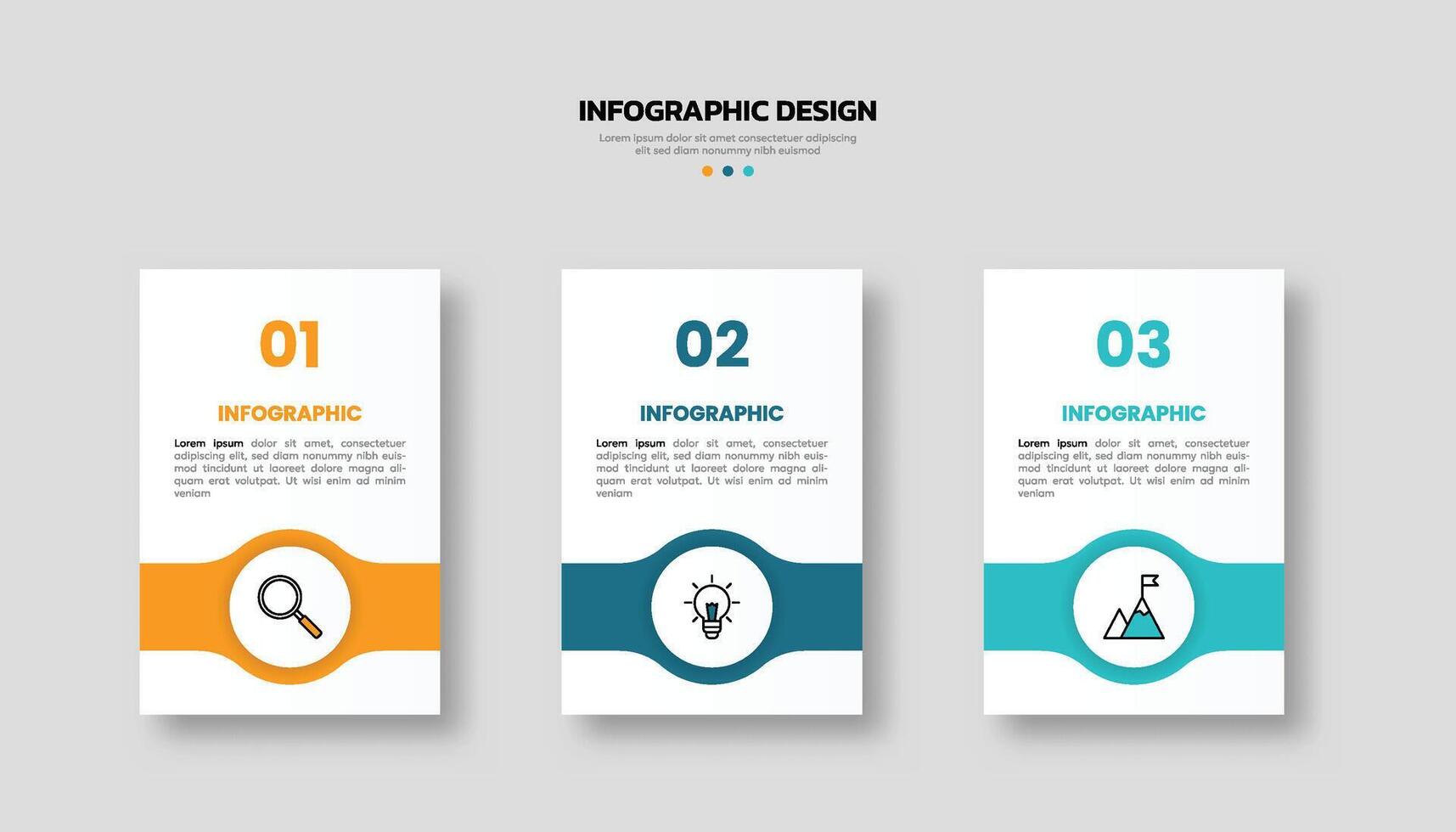 INFOGRAPHIC DESIGN

Lorem ipsum dolor sit amet consectetuer adipiscing elit sed diam nonummy nibh euismod

01

INFOGRAPHIC

Lorem ipsum dolor sit amet, consectetuer adipiscing elit, sed diam nonummy nibh euismod tincidunt ut laoreet dolore magna aliquam erat volutpat. Ut wisi enim ad minim veniam

02

INFOGRAPHIC

Lorem ipsum dolor sit amet, consectetuer adipiscing elit, sed diam nonummy nibh euismod tincidunt ut laoreet dolore magna aliquam erat volutpat. Ut wisi enim ad minim veniam

03

INFOGRAPHIC

Lorem ipsum dolor sit amet, consectetuer adipiscing elit, sed diam nonummy nibh euismod tincidunt ut laoreet dolore magna aliquam erat volutpat. Ut wisi enim ad minim veniam